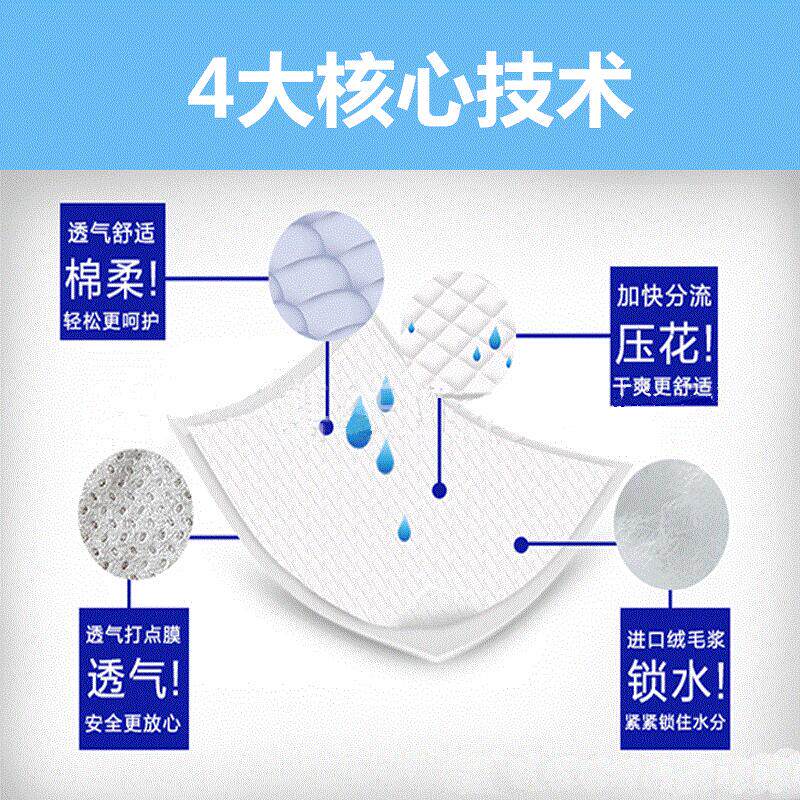 4大核心技术

透气舒适
棉柔!
轻松更呵护

加快分流
压花!
干爽更舒适

透气打点膜
透气!
安全更放心

进口绒毛浆
锁水!
紧紧锁住水分