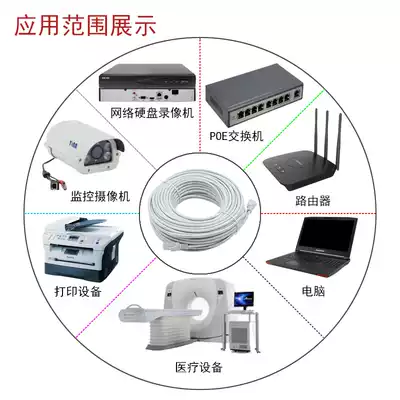 应用范围展示

网络硬盘录像机

POE交换机

监控摄像机

路由器

打印设备

电脑

医疗设备