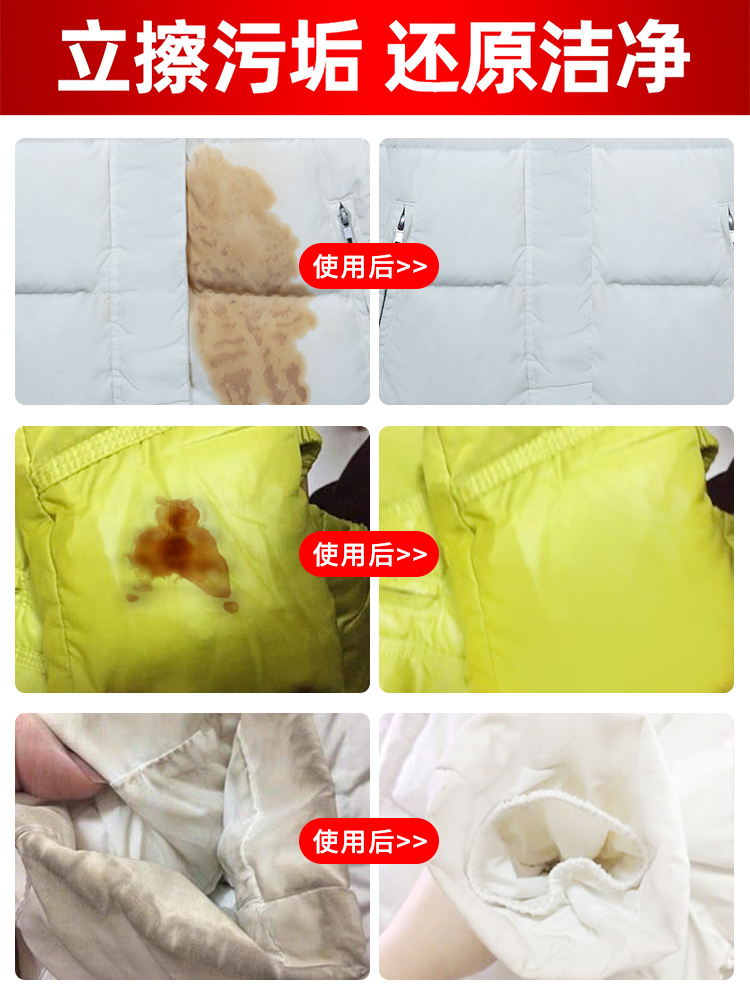 立擦污垢 还原洁净

使用后>>

使用后>>

使用后>>