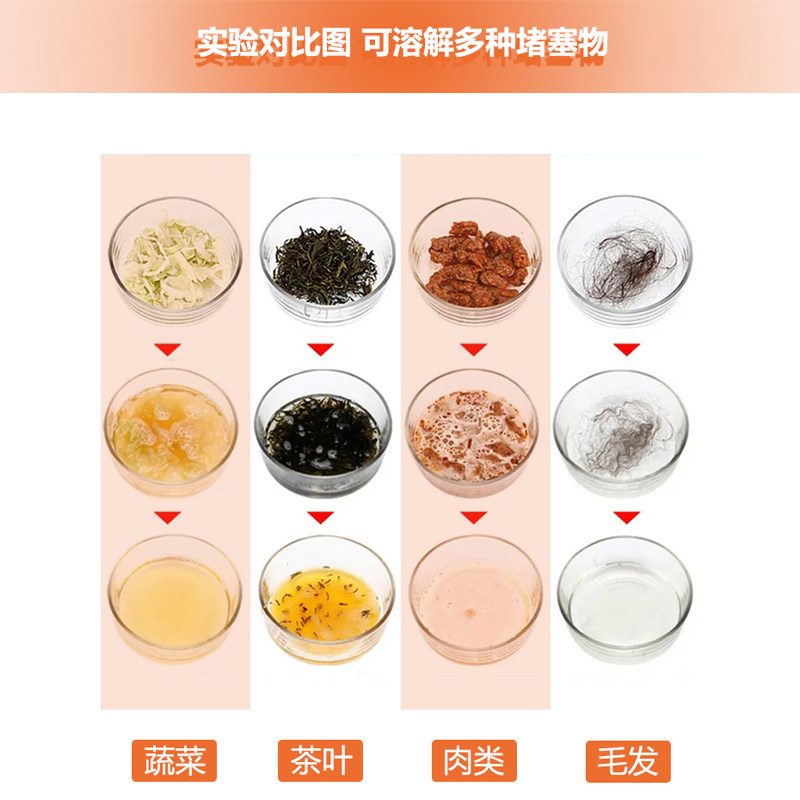 实验对比图 可溶解多种堵塞物

蔬菜

茶叶

肉类

毛发