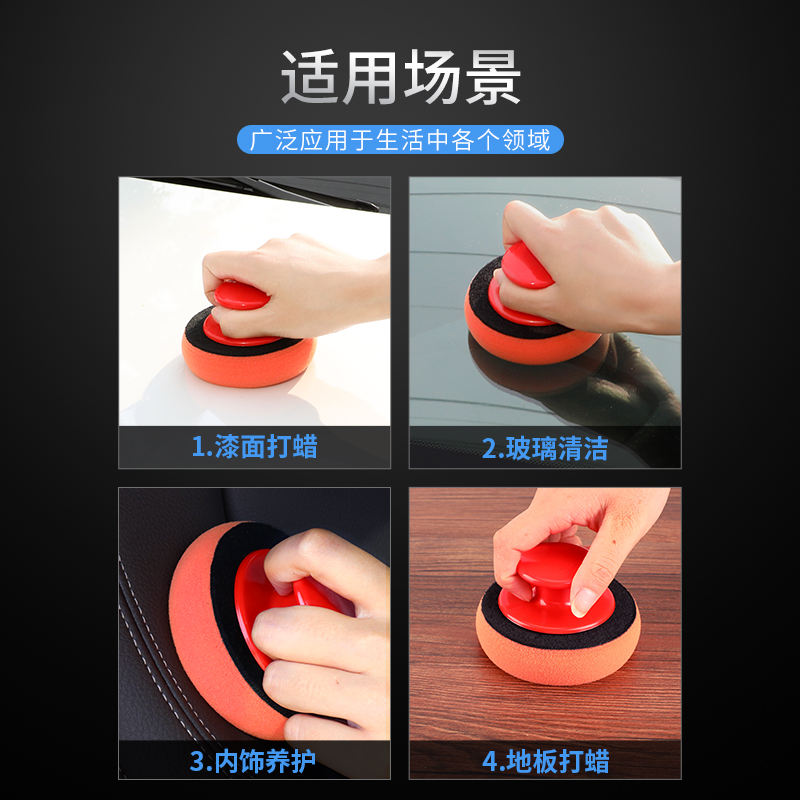 适用场景

广泛应用于生活中各个领域

1.漆面打蜡

2.玻璃清洁

3.内饰养护

4.地板打蜡