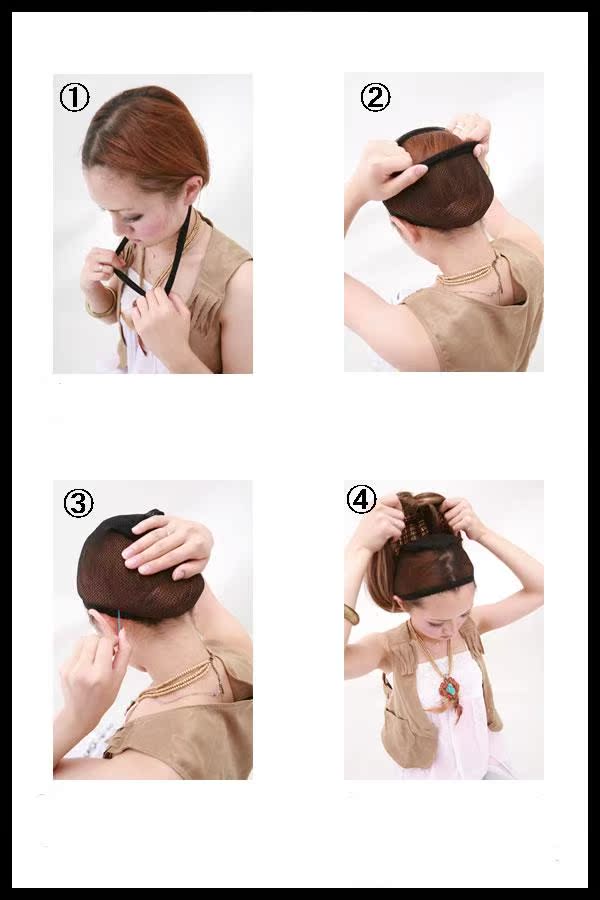 ①

②

③

④