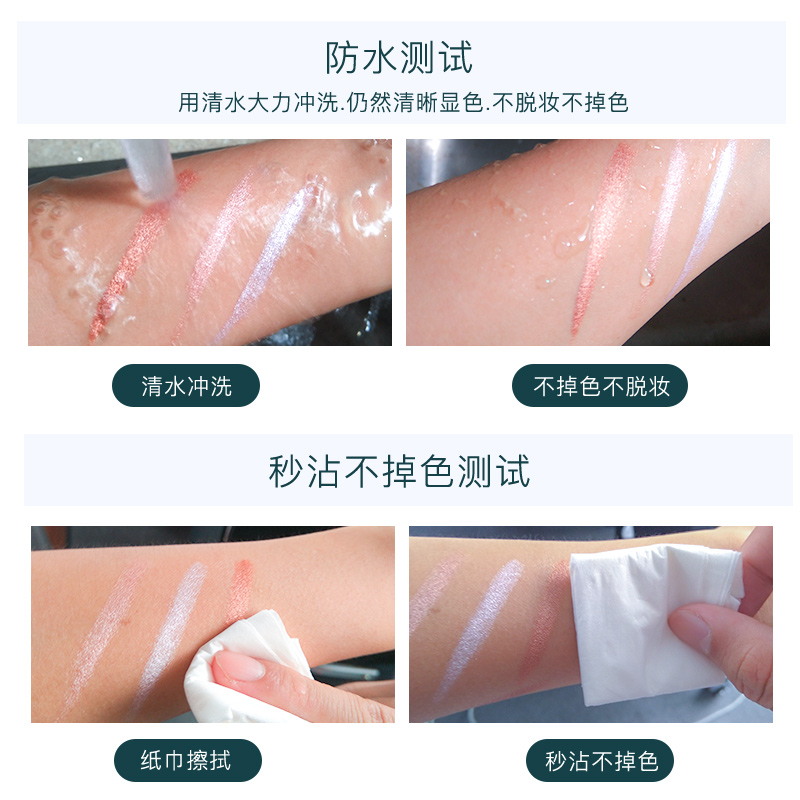 防水测试

用清水大力冲洗.仍然清晰显色.不脱妆不掉色

清水冲洗

不掉色不脱妆

秒沾不掉色测试

纸巾擦拭

秒沾不掉色