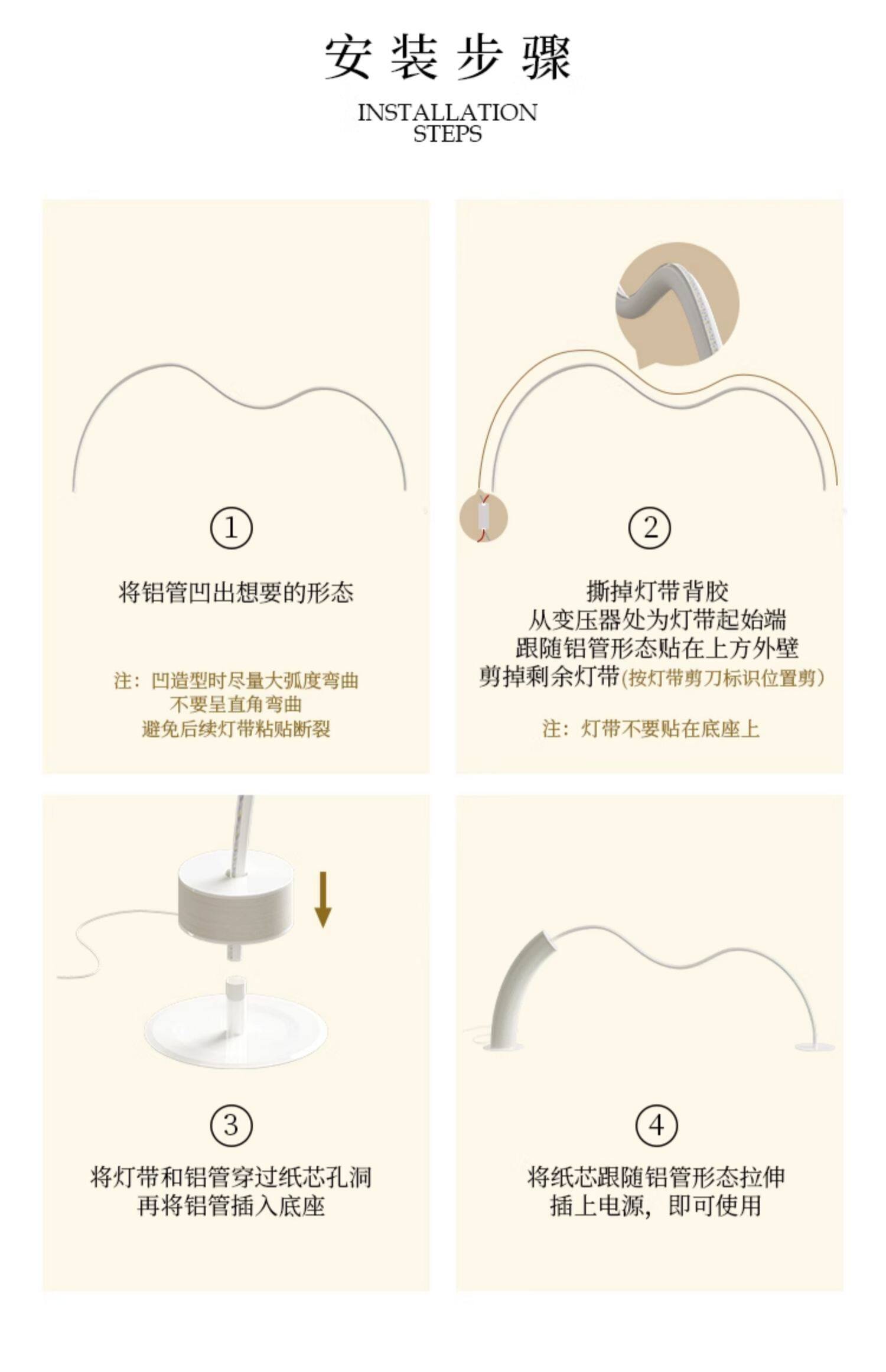 安装步骤

INSTALLATION STEPS

①

将铝管凹出想要的形态

注：凹造型时尽量大弧度弯曲
不要呈直角弯曲
避免后续灯带粘贴断裂

②

撕掉灯带背胶
从变压器处为灯带起始端
跟随铝管形态贴在上方外壁
剪掉剩余灯带(按灯带剪刀标识位置剪)

注：灯带不要贴在底座上

③

将灯带和铝管穿过纸芯孔洞
再将铝管插入底座

④

将纸芯跟随铝管形态拉伸
插上电源，即可使用