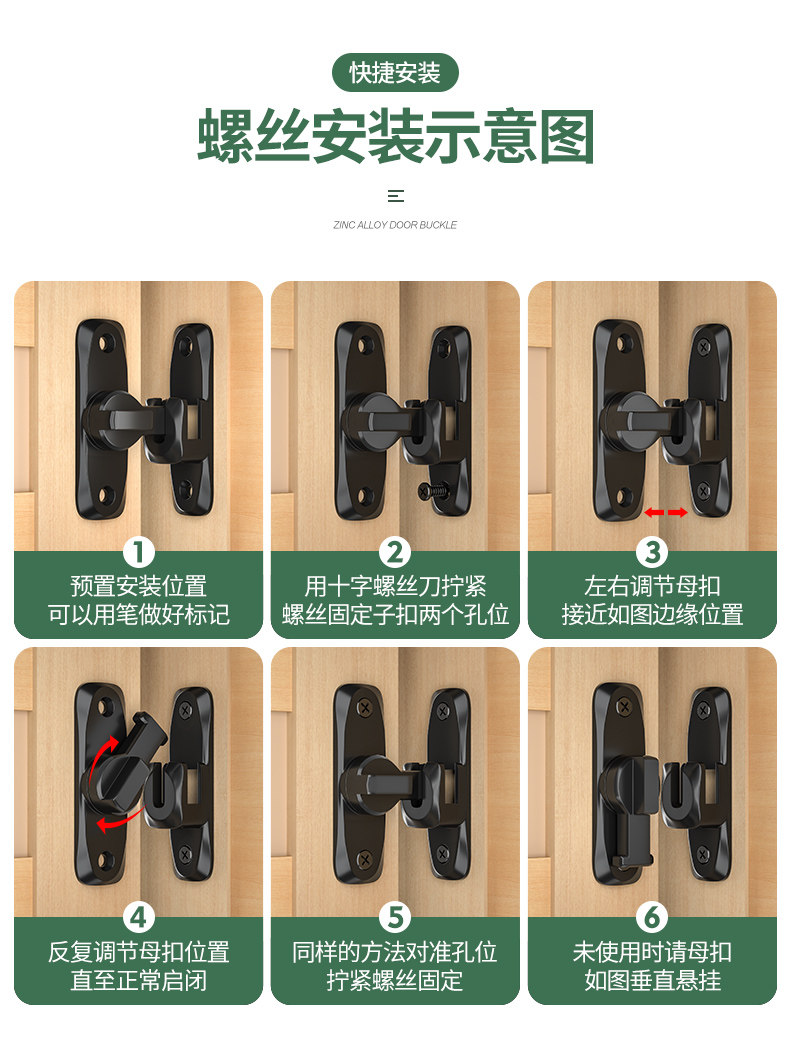 快捷安装

螺丝安装示意图

ZINC ALLOY DOOR BUCKLE

1
预置安装位置
可以用笔做好标记

2
用十字螺丝刀拧紧
螺丝固定子扣两个孔位

3
左右调节母扣
接近如图边缘位置

4
反复调节母扣位置
直至正常启闭

5
同样的方法对准孔位
拧紧螺丝固定

6
未使用时请母扣
如图垂直悬挂