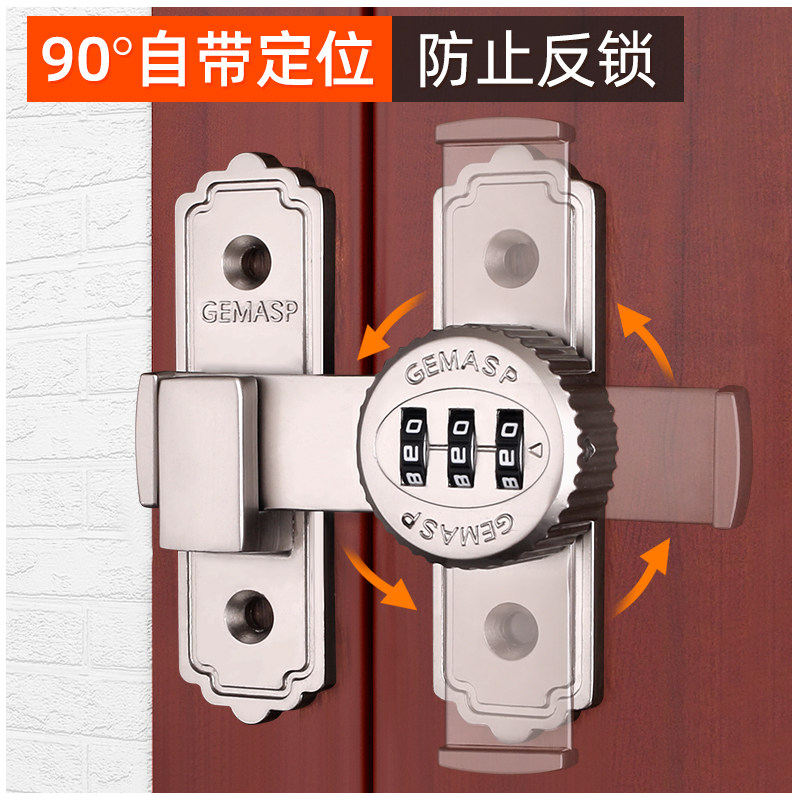 90°自带定位 防止反锁

GEMASP

GEMASP

0 0 0

GEMASP