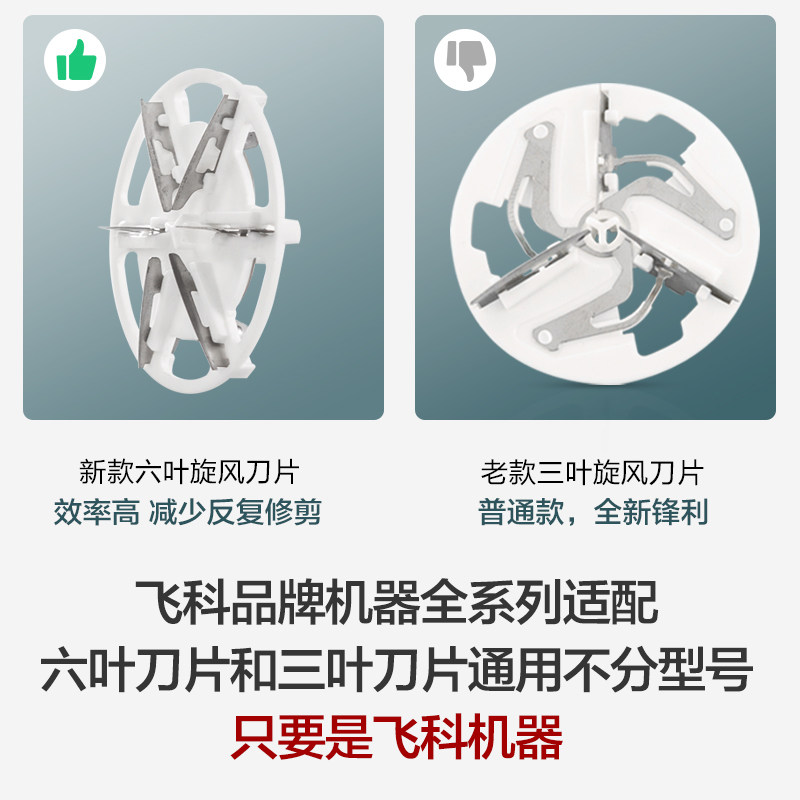 新款六叶旋风刀片
效率高 减少反复修剪

老款三叶旋风刀片
普通款，全新锋利

飞科品牌机器全系列适配
六叶刀片和三叶刀片通用不分型号
只要是飞科机器