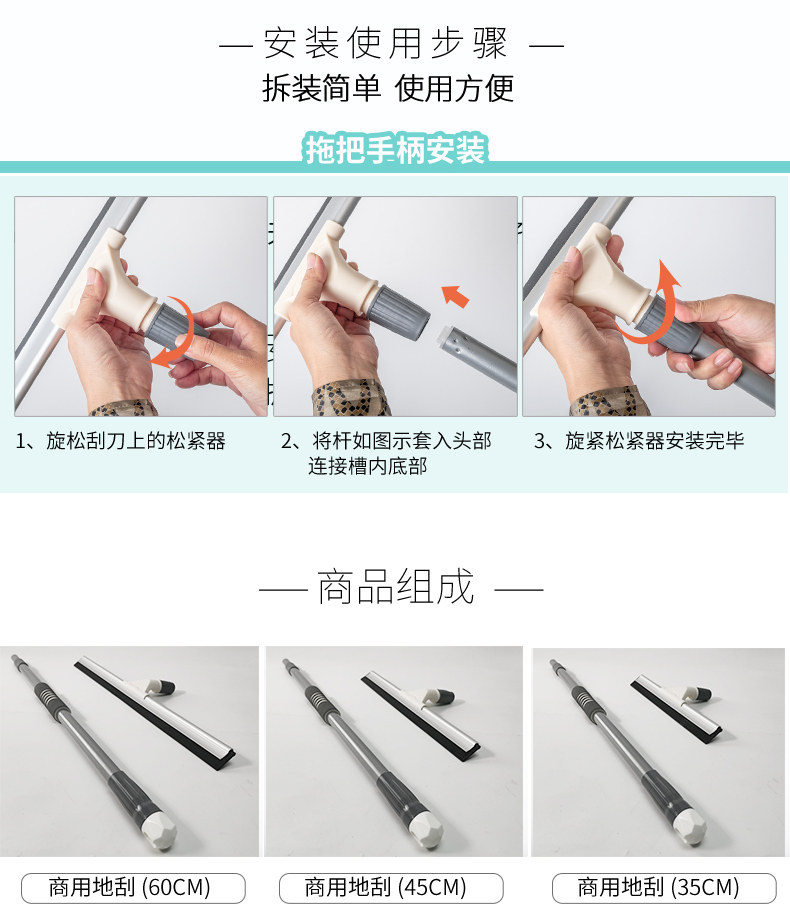 — 安装使用步骤 —
拆装简单 使用方便

拖把手柄安装

1、旋松刮刀上的松紧器

2、将杆如图示套入头部连接槽内底部

3、旋紧松紧器安装完毕

— 商品组成 —

商用地刮 (60CM)

商用地刮 (45CM)

商用地刮 (35CM)