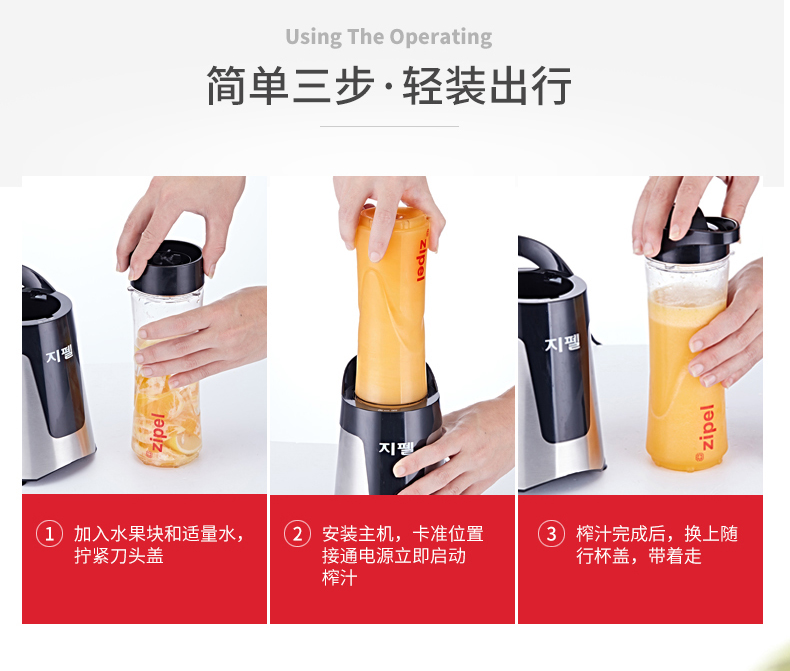 Using The Operating

简单三步·轻装出行

지펠

zipel

zipel

지펠

지펠

zipel

① 加入水果块和适量水，拧紧刀头盖

② 安装主机，卡准位置接通电源立即启动榨汁

③ 榨汁完成后，换上随行杯盖，带着走