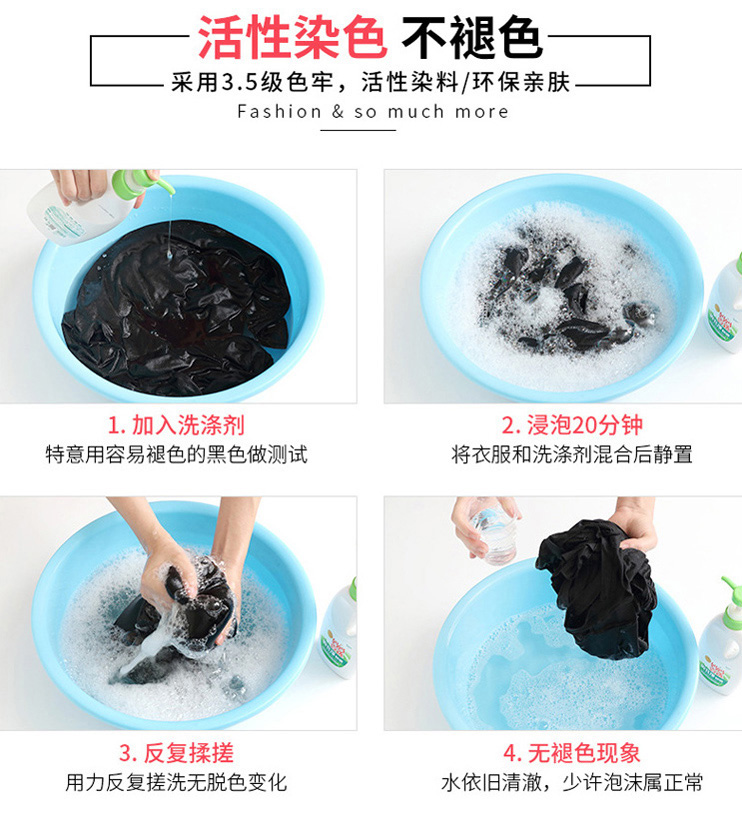 活性染色 不褪色

采用3.5级色牢，活性染料/环保亲肤

Fashion & so much more

1. 加入洗涤剂
特意用容易褪色的黑色做测试

2. 浸泡20分钟
将衣服和洗涤剂混合后静置

3. 反复揉搓
用力反复搓洗无脱色变化

4. 无褪色现象
水依旧清澈，少许泡沫属正常