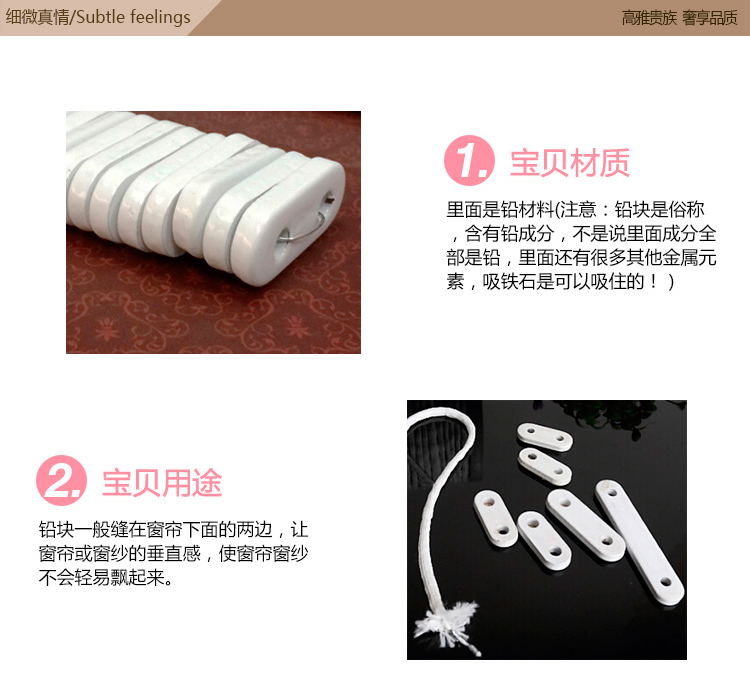 细微真情/Subtle feelings

高雅贵族 奢享品质

1. 宝贝材质

里面是铅材料(注意：铅块是俗称，含有铅成分，不是说里面成分全部是铅，里面还有很多其他金属元素，吸铁石是可以吸住的！)

2. 宝贝用途

铅块一般缝在窗帘下面的两边，让窗帘或窗纱的垂直感，使窗帘窗纱不会轻易飘起来。