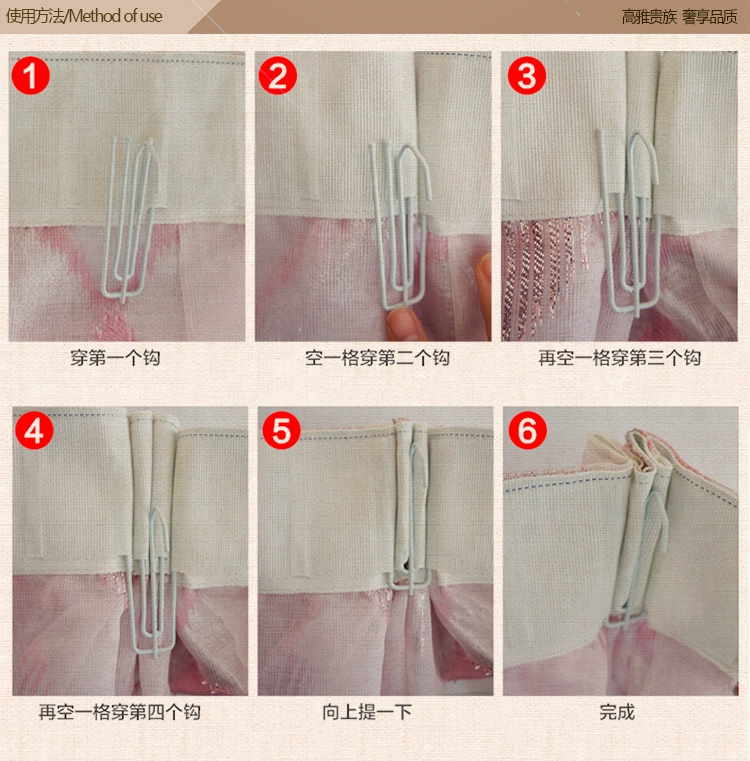 使用方法/Method of use

高雅贵族 奢享品质

1

穿第一个钩

2

空一格穿第二个钩

3

再空一格穿第三个钩

4

再空一格穿第四个钩

5

向上提一下

6

完成