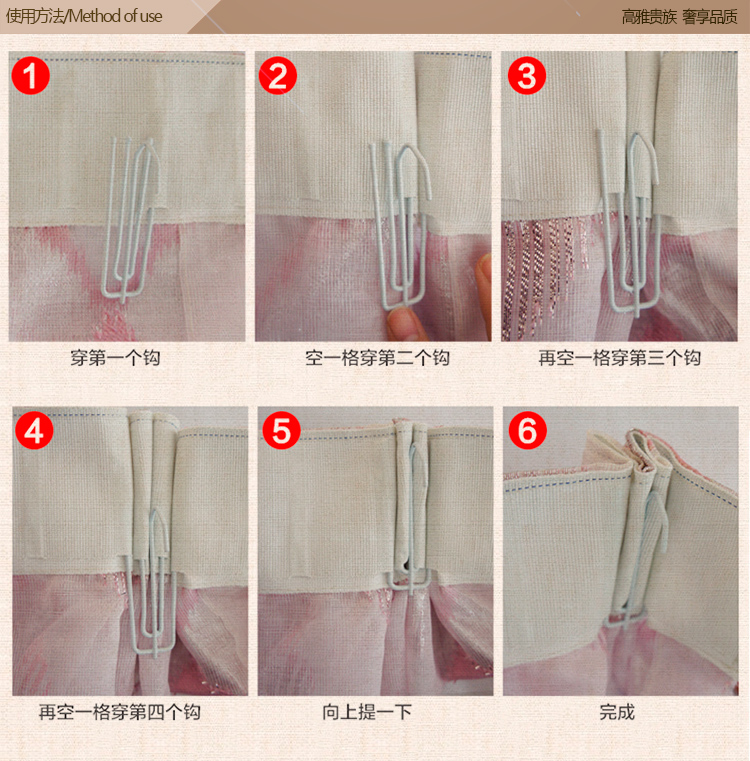 使用方法/Method of use

高雅贵族 奢享品质

1

穿第一个钩

2

空一格穿第二个钩

3

再空一格穿第三个钩

4

再空一格穿第四个钩

5

向上提一下

6

完成