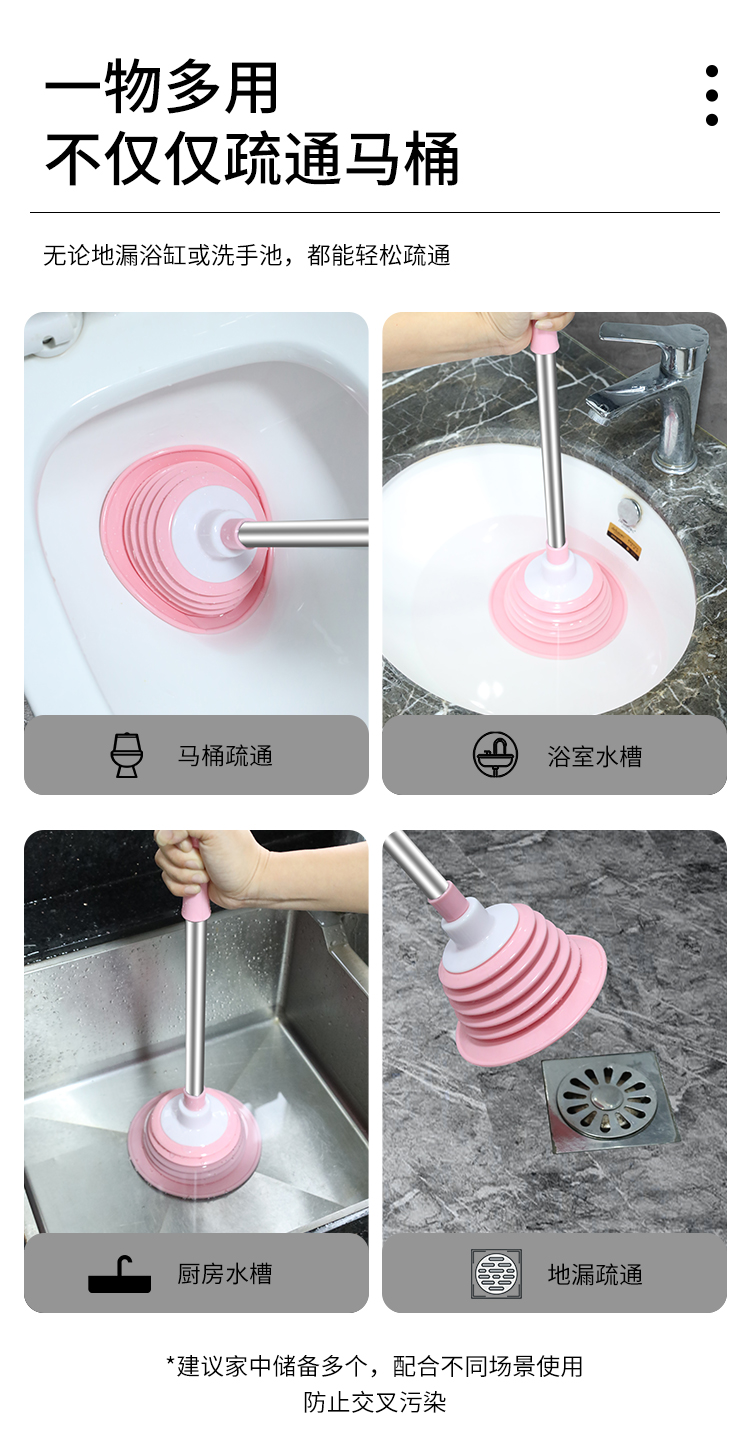 一物多用
不仅仅疏通马桶

无论地漏浴缸或洗手池，都能轻松疏通

马桶疏通

浴室水槽

厨房水槽

地漏疏通

*建议家中储备多个，配合不同场景使用
防止交叉污染