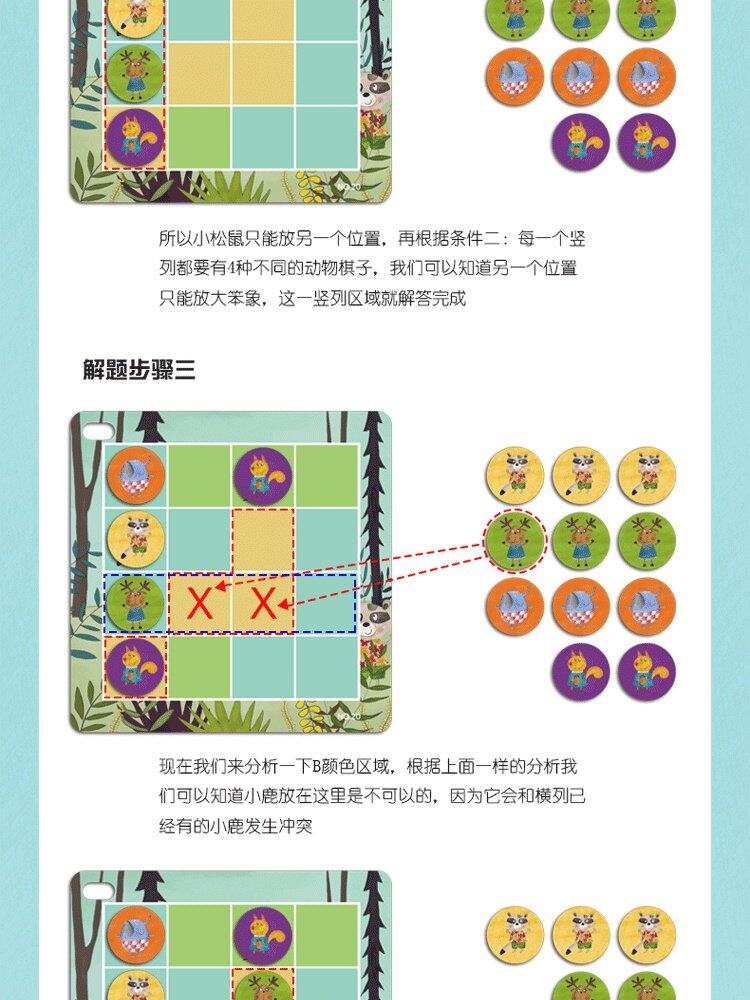 所以小松鼠只能放另一个位置，再根据条件二：每一个竖列都要有4种不同的动物棋子，我们可以知道另一个位置只能放大笨象，这一竖列区域就解答完成

解题步骤三

X X

现在我们来分析一下B颜色区域，根据上面一样的分析我们可以知道小鹿放在这里是不可以的，因为它会和横列已经有的小鹿发生冲突