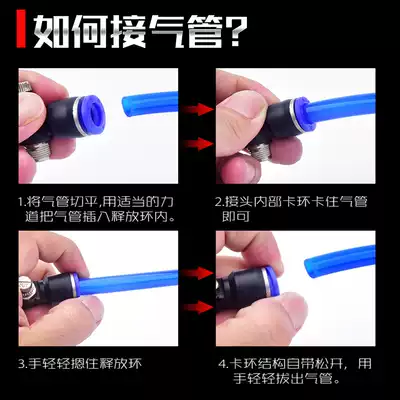 如何接气管?

1.将气管切平,用适当的力道把气管插入释放环内。

2.接头内部卡环卡住气管即可

3.手轻轻摁住释放环

4.卡环结构自带松开, 用手轻轻拔出气管。