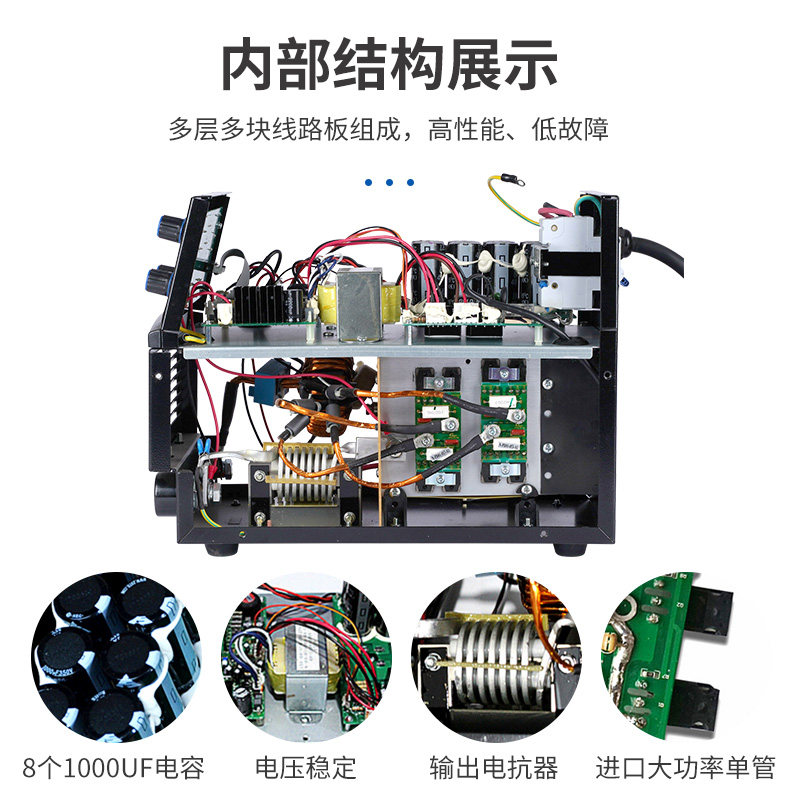 内部结构展示

多层多块线路板组成，高性能、低故障

8个1000UF电容

电压稳定

输出电抗器

进口大功率单管