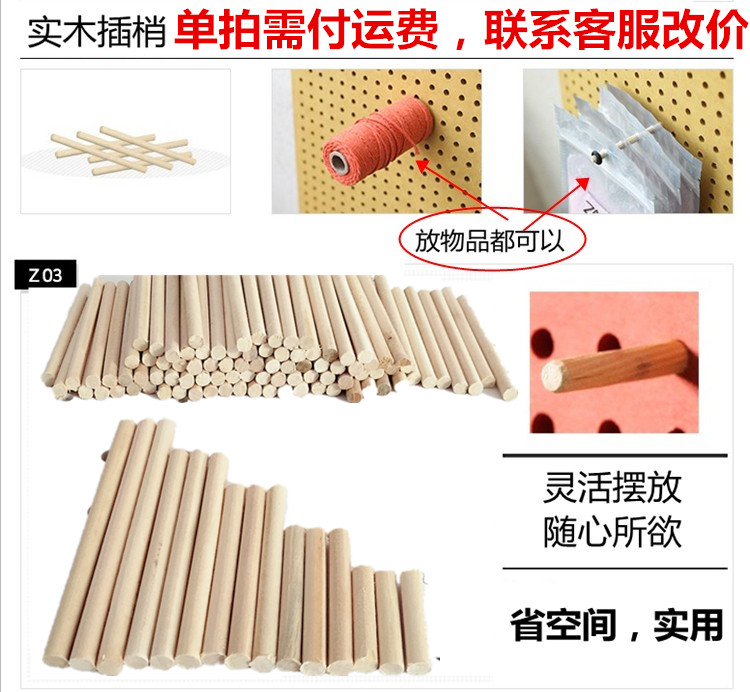 实木插梢 单拍需付运费，联系客服改价

放物品都可以

Z 03

灵活摆放
随心所欲

省空间，实用