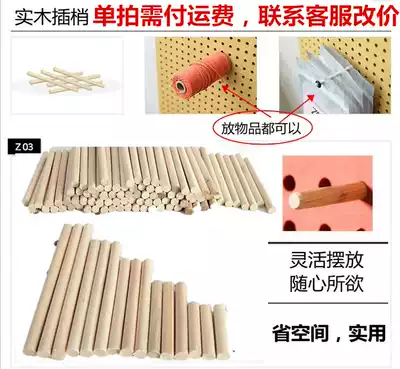 实木插梢 单拍需付运费，联系客服改价

放物品都可以

Z 03

灵活摆放
随心所欲

省空间，实用