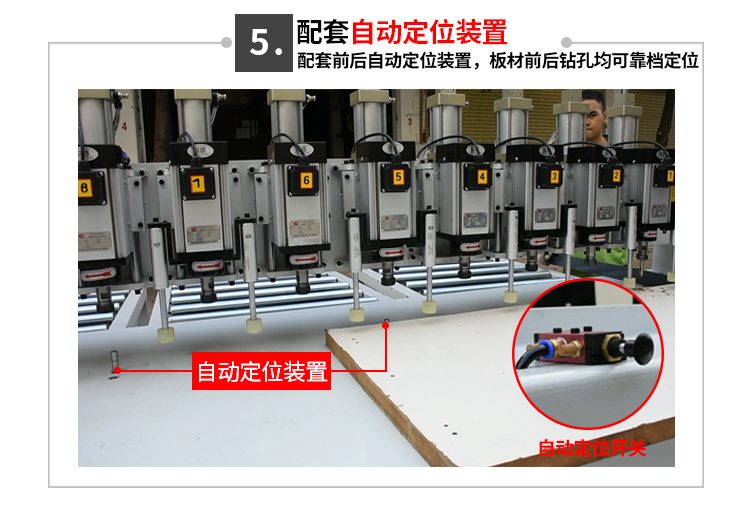 5. 配套自动定位装置

配套前后自动定位装置，板材前后钻孔均可靠档定位

6 7 6 5 4 3 2 1

自动定位装置

自动定位开关