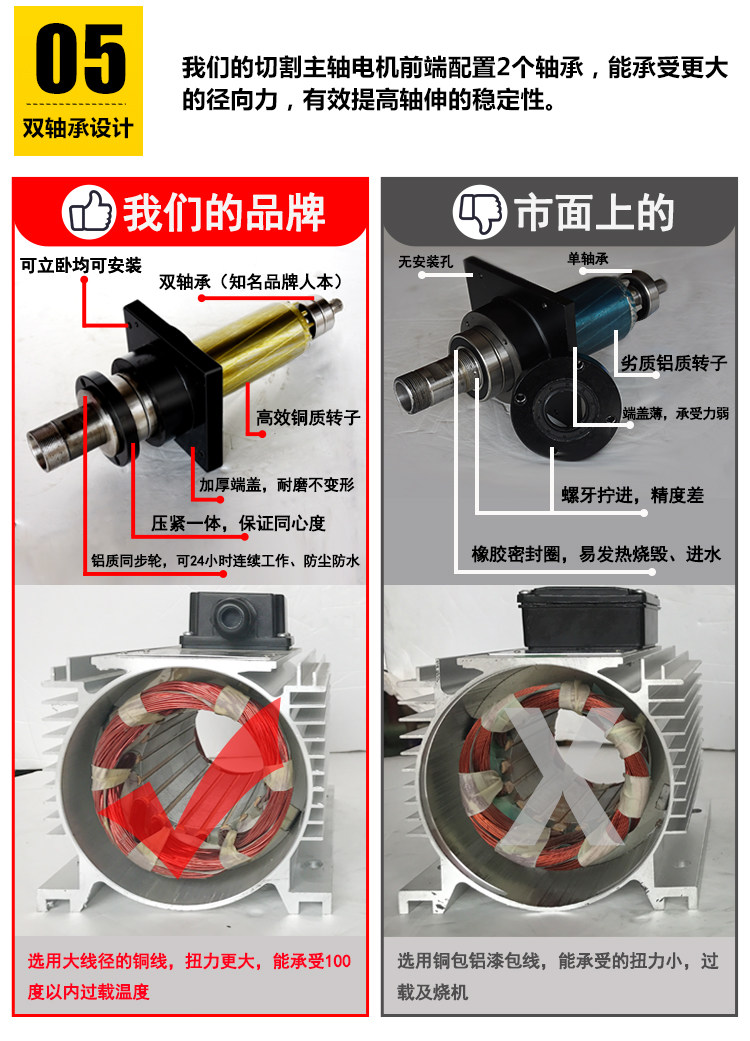 05

双轴承设计

我们的切割主轴电机前端配置2个轴承，能承受更大的径向力，有效提高轴伸的稳定性。

我们的品牌

可立卧均可安装

双轴承（知名品牌人本）

高效铜质转子

加厚端盖，耐磨不变形

压紧一体，保证同心度

铝质同步轮，可24小时连续工作、防尘防水

选用大线径的铜线，扭力更大，能承受100度以内过载温度

市面上的

无安装孔

单轴承

劣质铝质转子

端盖薄，承受力弱

螺牙拧进，精度差

橡胶密封圈，易发热烧毁、进水

选用铜包铝漆包线，能承受的扭力小，过载及烧机