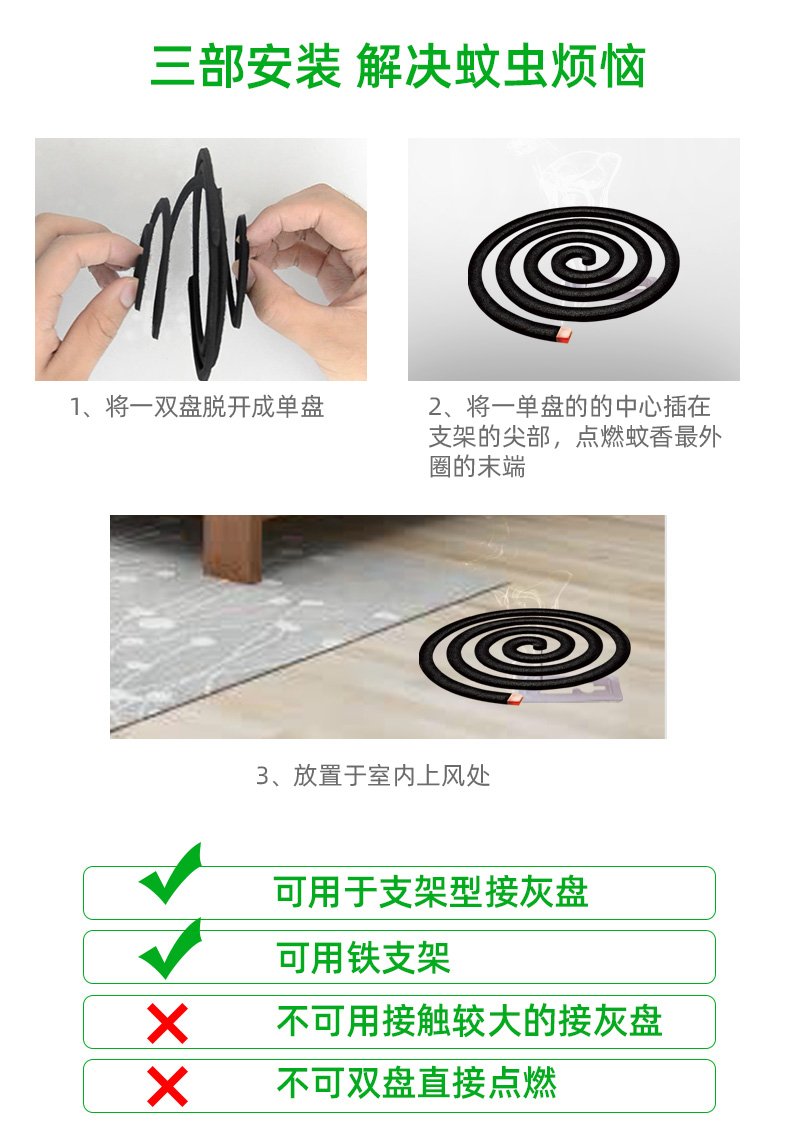 三部安装 解决蚊虫烦恼

1、将一双盘脱开成单盘

2、将一单盘的的中心插在支架的尖部，点燃蚊香最外圈的末端

3、放置于室内上风处

可用于支架型接灰盘

可用铁支架

不可用接触较大的接灰盘

不可双盘直接点燃