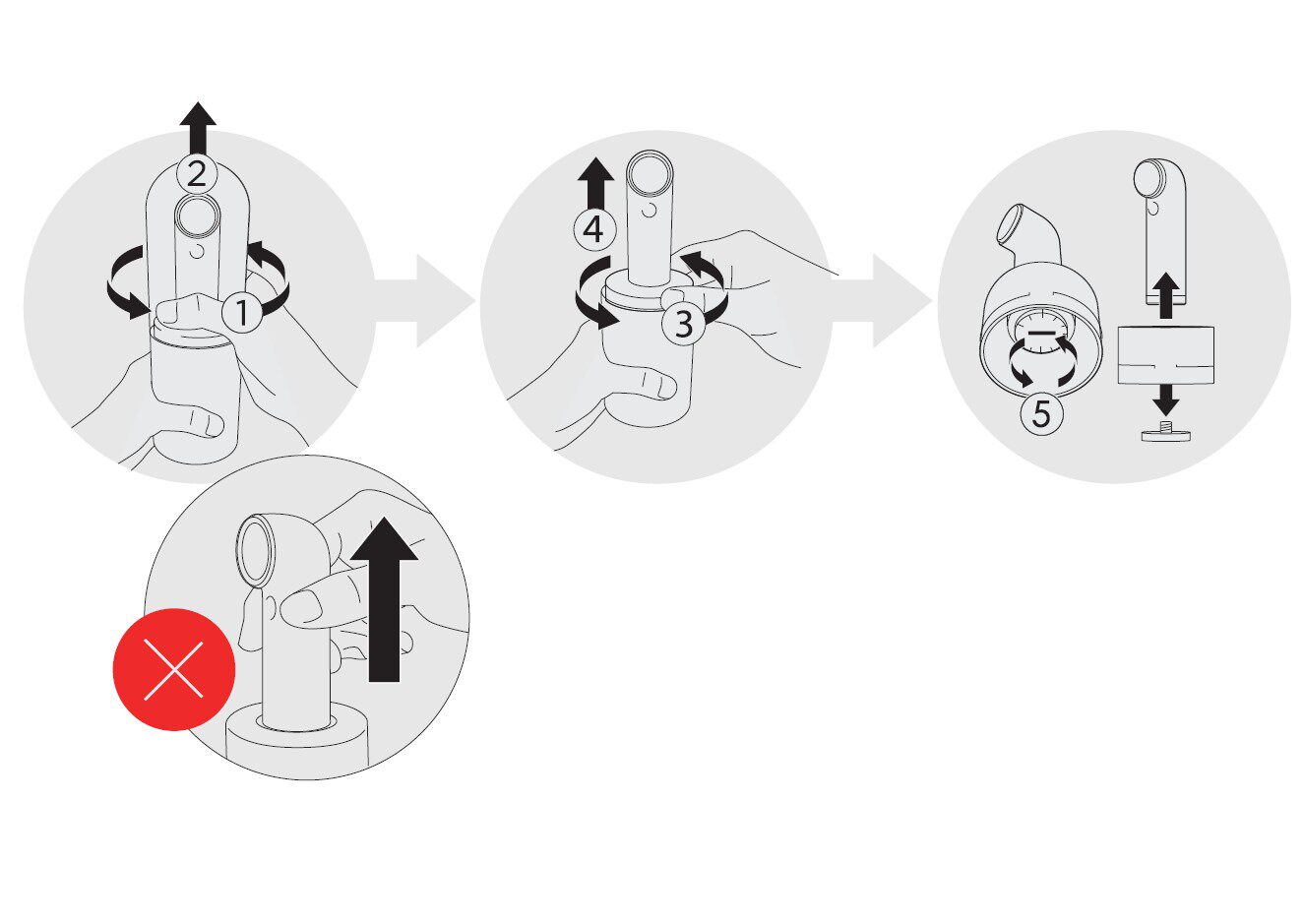 2
1
4
3
5