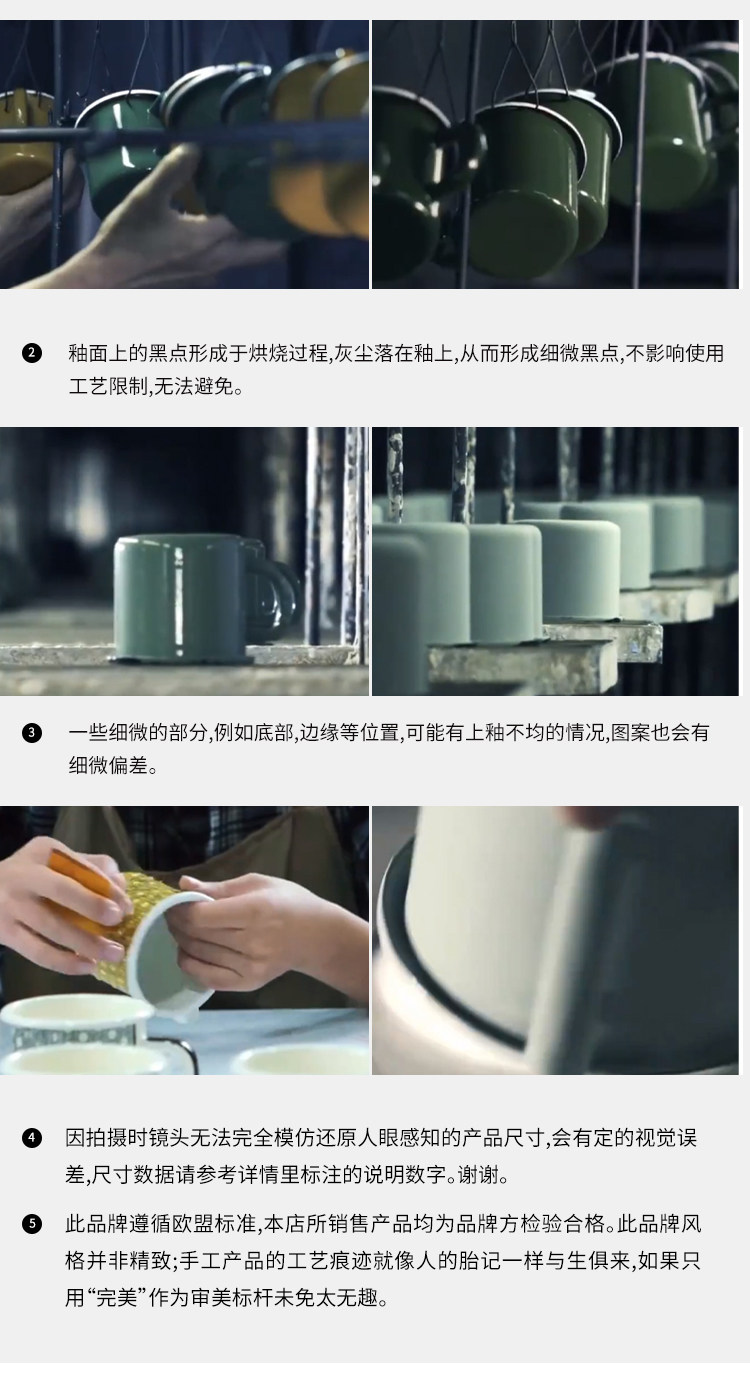 ❷ 釉面上的黑点形成于烘烧过程,灰尘落在釉上,从而形成细微黑点,不影响使用工艺限制,无法避免。

❸ 一些细微的部分,例如底部,边缘等位置,可能有上釉不均的情况,图案也会有细微偏差。

❹ 因拍摄时镜头无法完全模仿还原人眼感知的产品尺寸,会有定的视觉误差,尺寸数据请参考详情里标注的说明数字。谢谢。

❺ 此品牌遵循欧盟标准,本店所销售产品均为品牌方检验合格。此品牌风格并非精致;手工产品的工艺痕迹就像人的胎记一样与生俱来,如果只用“完美”作为审美标杆未免太无趣。