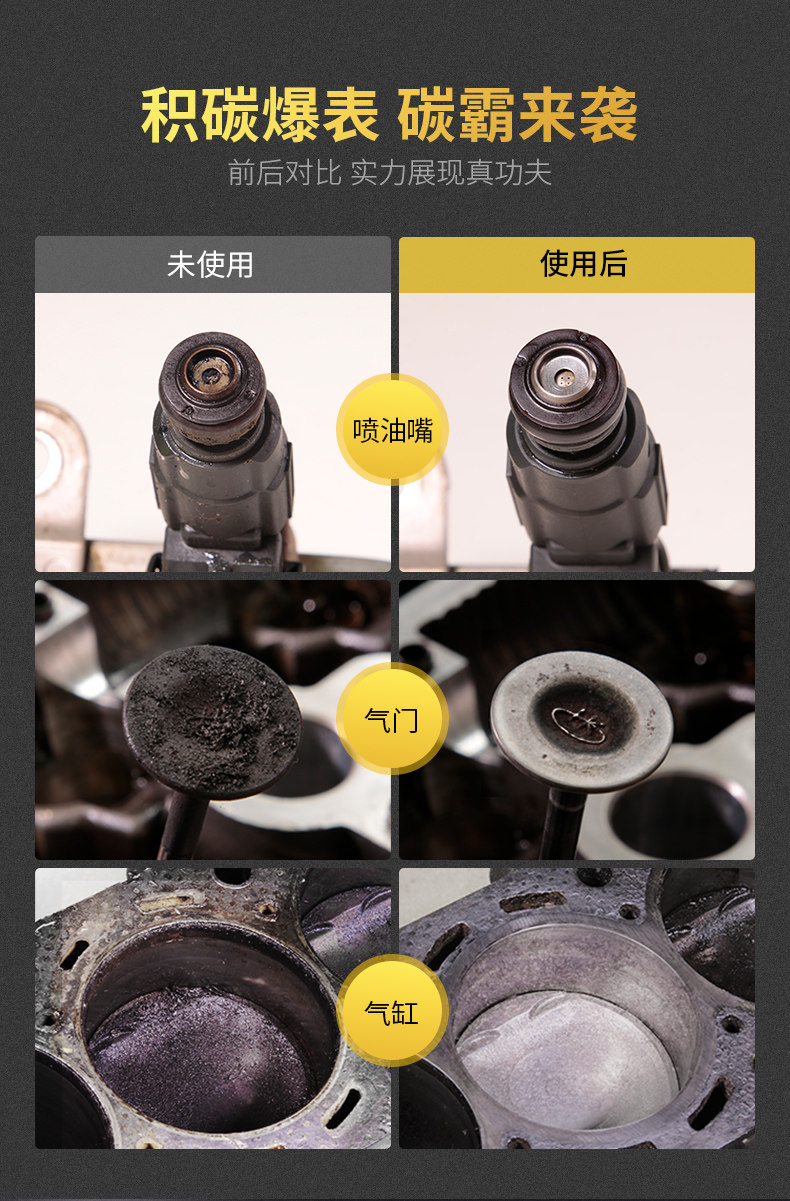 积碳爆表 碳霸来袭

前后对比 实力展现真功夫

未使用

使用后

喷油嘴

气门

气缸