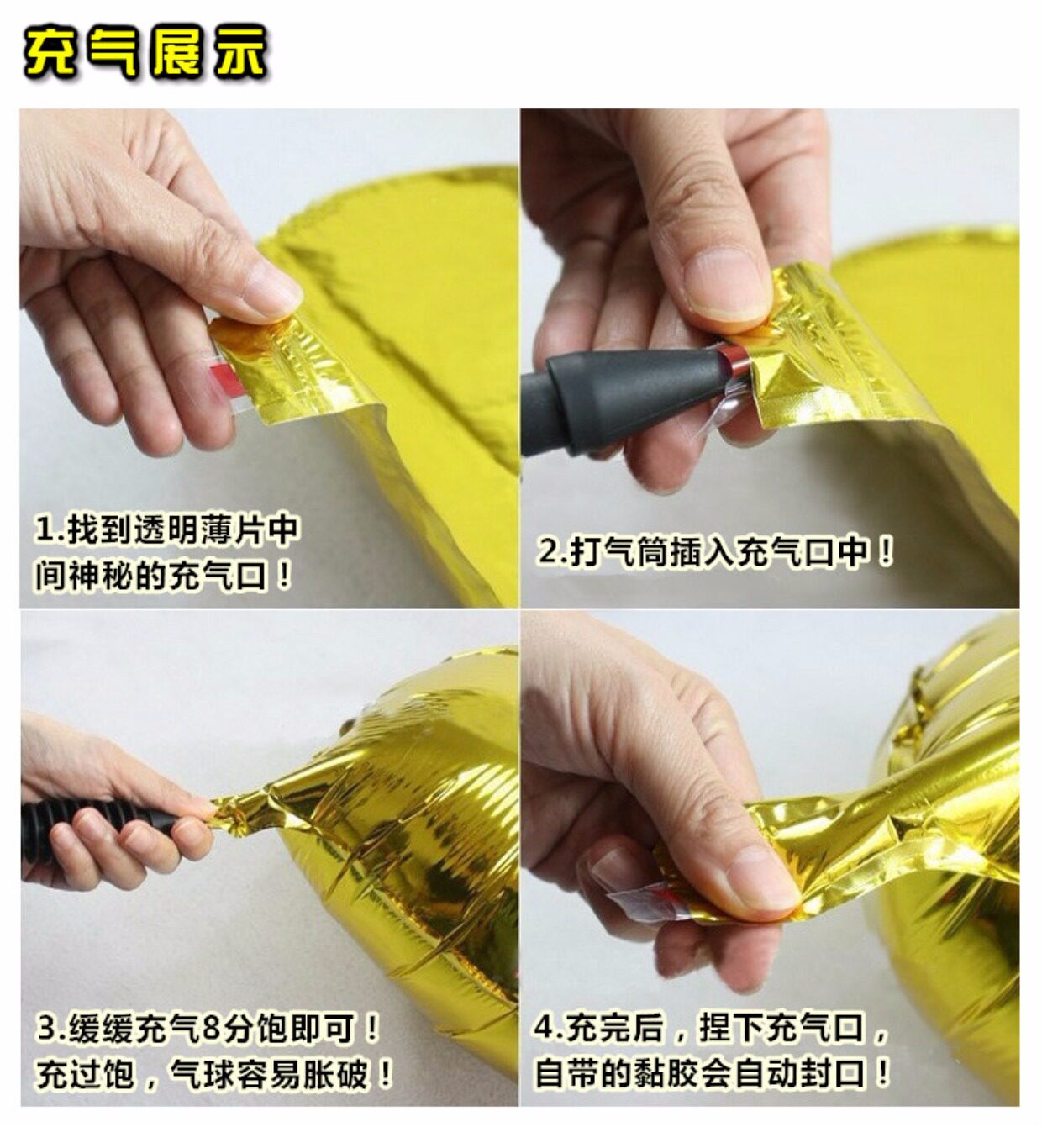 充气展示

1.找到透明薄片中间神秘的充气口！

2.打气筒插入充气口中！

3.缓缓充气8分饱即可！充过饱，气球容易胀破！

4.充完后，捏下充气口，自带的黏胶会自动封口！