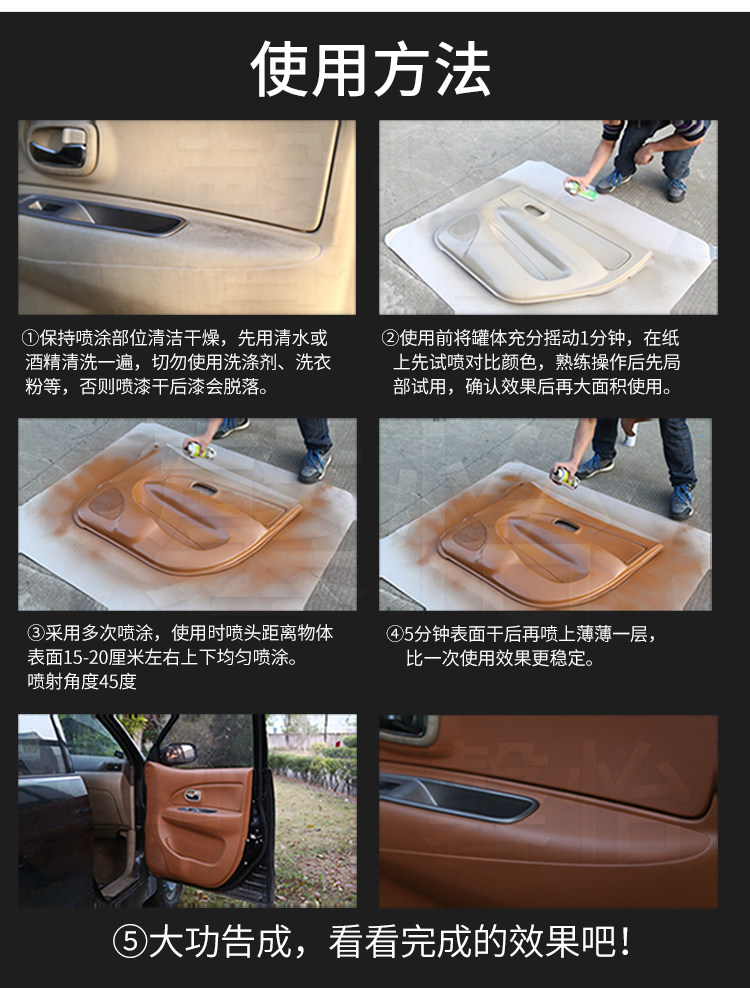 使用方法

①保持喷涂部位清洁干燥，先用清水或酒精清洗一遍，切勿使用洗涤剂、洗衣粉等，否则喷漆干后漆会脱落。

②使用前将罐体充分摇动1分钟，在纸上先试喷对比颜色，熟练操作后先局部试用，确认效果后再大面积使用。

③采用多次喷涂，使用时喷头距离物体表面15-20厘米左右上下均匀喷涂。喷射角度45度

④5分钟表面干后再喷上薄薄一层，比一次使用效果更稳定。

⑤大功告成，看看完成的效果吧！