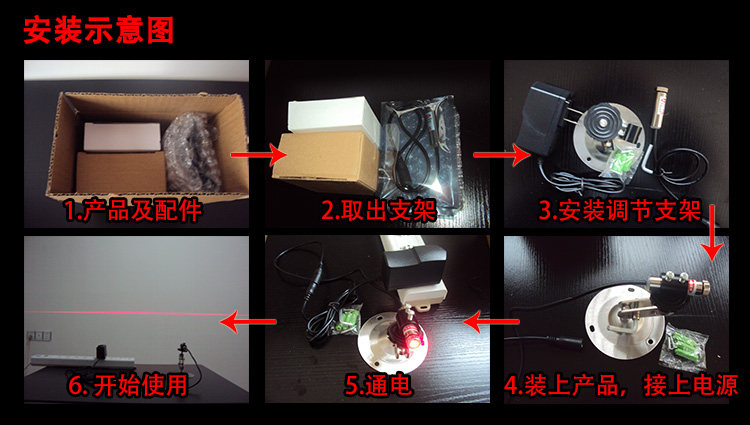 安装示意图

1.产品及配件

2.取出支架

3.安装调节支架

4.装上产品，接上电源

5.通电

6. 开始使用