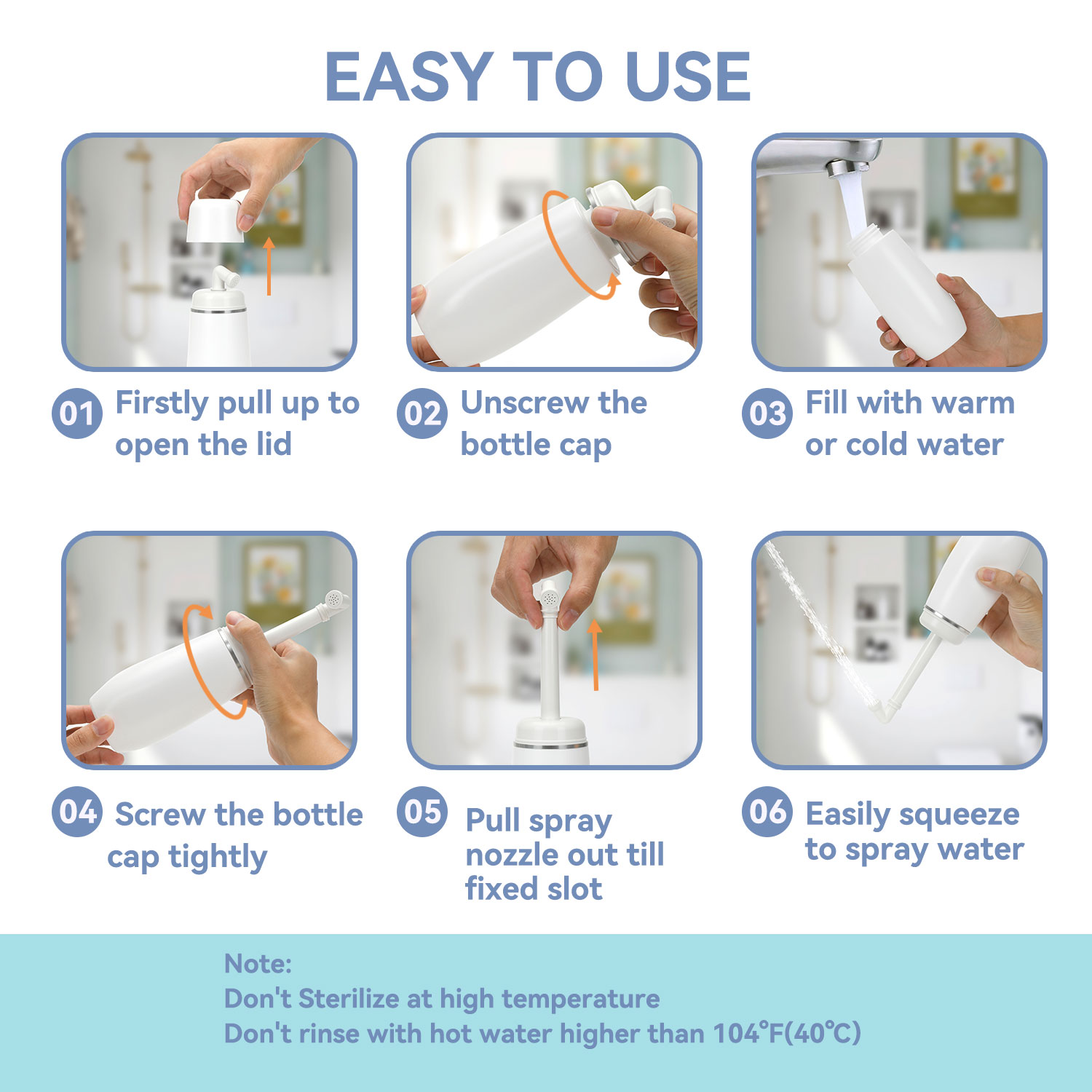 EASY TO USE

01 Firstly pull up to open the lid

02 Unscrew the bottle cap

03 Fill with warm or cold water

04 Screw the bottle cap tightly

05 Pull spray nozzle out till fixed slot

06 Easily squeeze to spray water

Note:
Don't Sterilize at high temperature
Don't rinse with hot water higher than 104°F(40°C)