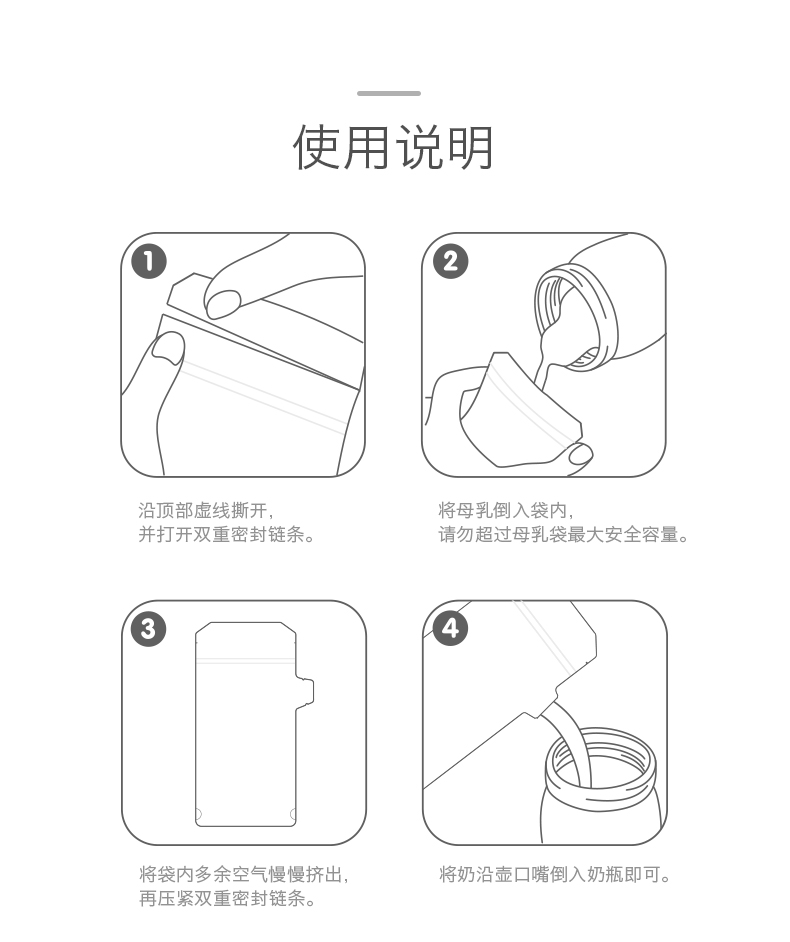 使用说明

1

沿顶部虚线撕开，
并打开双重密封链条。

2

将母乳倒入袋内，
请勿超过母乳袋最大安全容量。

3

将袋内多余空气慢慢挤出，
再压紧双重密封链条。

4

将奶沿壶口嘴倒入奶瓶即可。