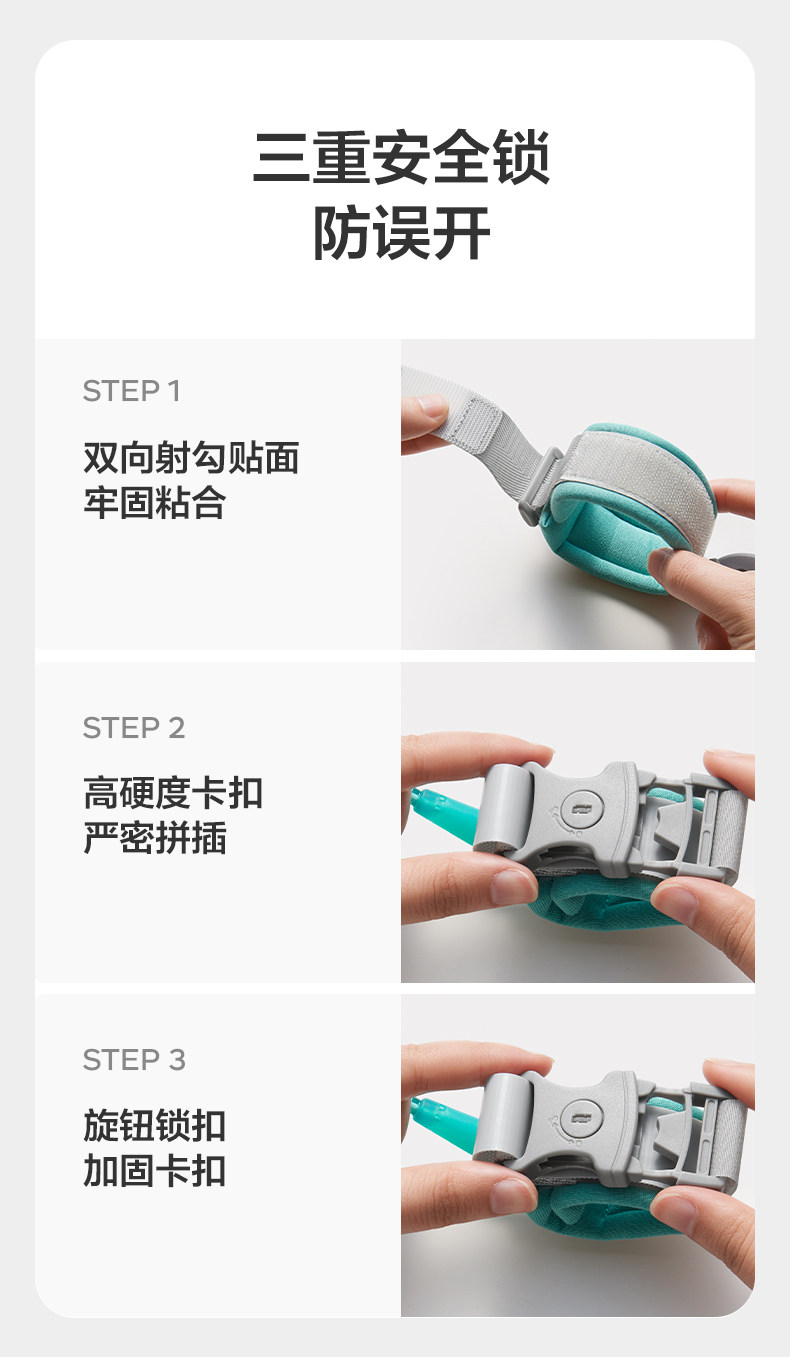 三重安全锁
防误开

STEP 1

双向射勾贴面
牢固粘合

STEP 2

高硬度卡扣
严密拼插

STEP 3

旋钮锁扣
加固卡扣