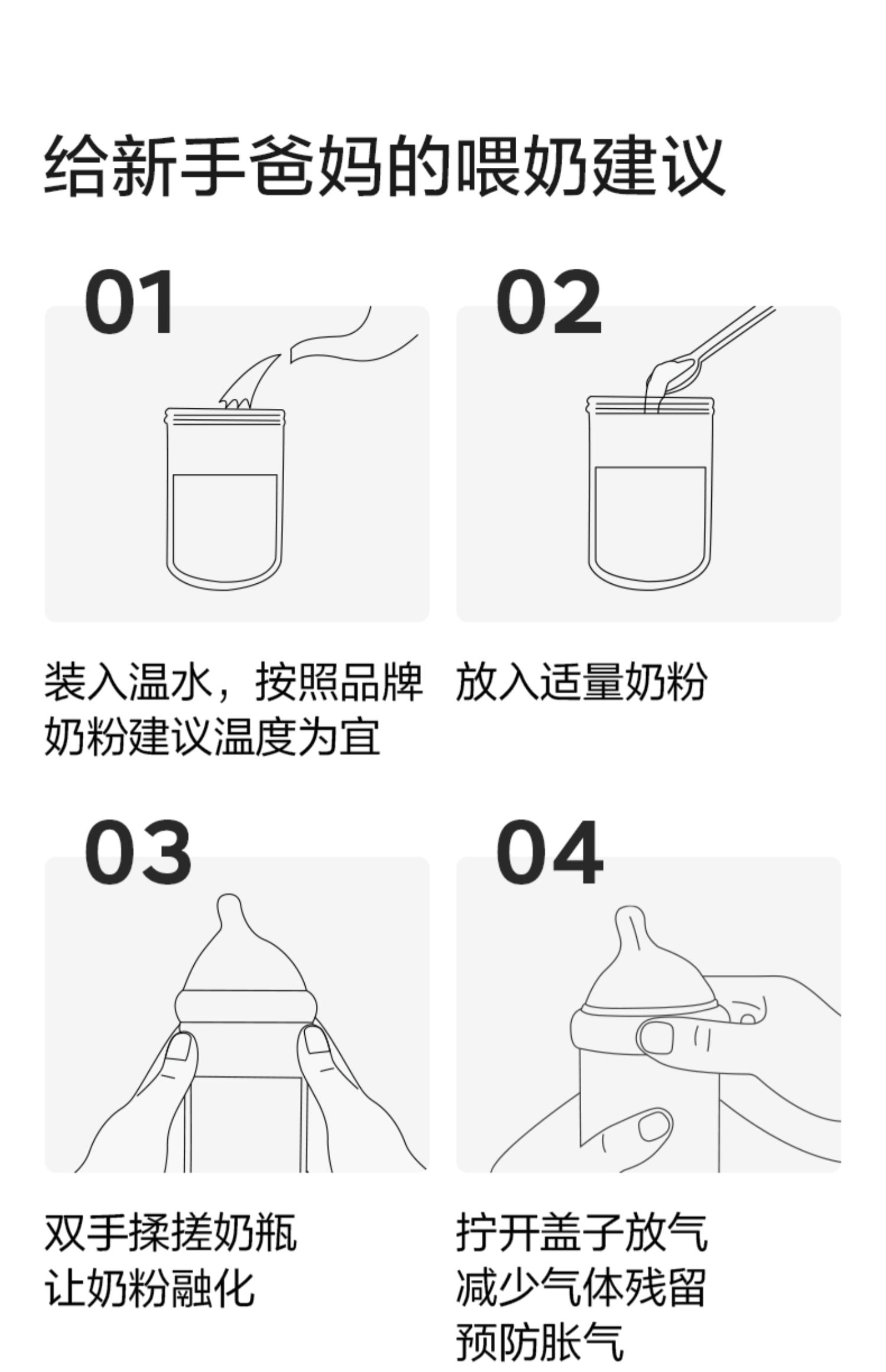 给新手爸妈的喂奶建议

01

装入温水，按照品牌奶粉建议温度为宜

02

放入适量奶粉

03

双手揉搓奶瓶
让奶粉融化

04

拧开盖子放气
减少气体残留
预防胀气