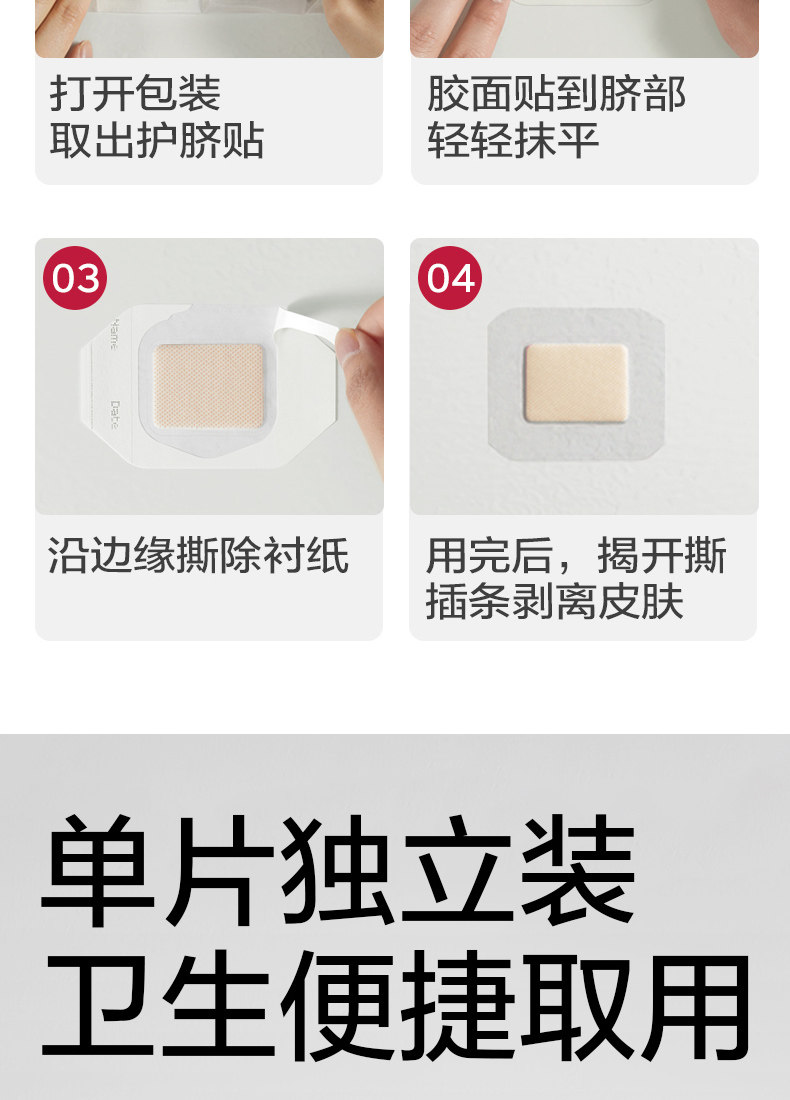 打开包装
取出护脐贴

胶面贴到脐部
轻轻抹平

03

Name

Date

沿边缘撕除衬纸

04

用完后，揭开撕插条剥离皮肤

单片独立装
卫生便捷取用