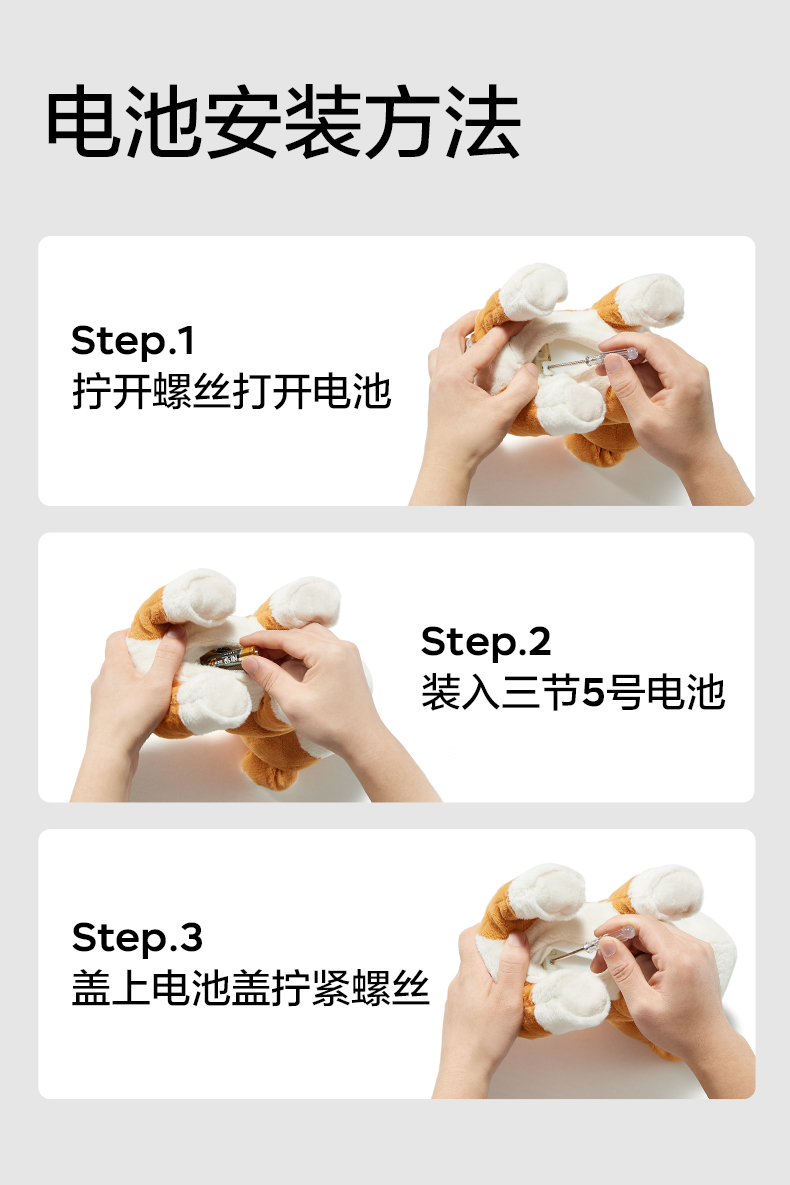 电池安装方法

Step.1
拧开螺丝打开电池

Step.2
装入三节5号电池

Step.3
盖上电池盖拧紧螺丝