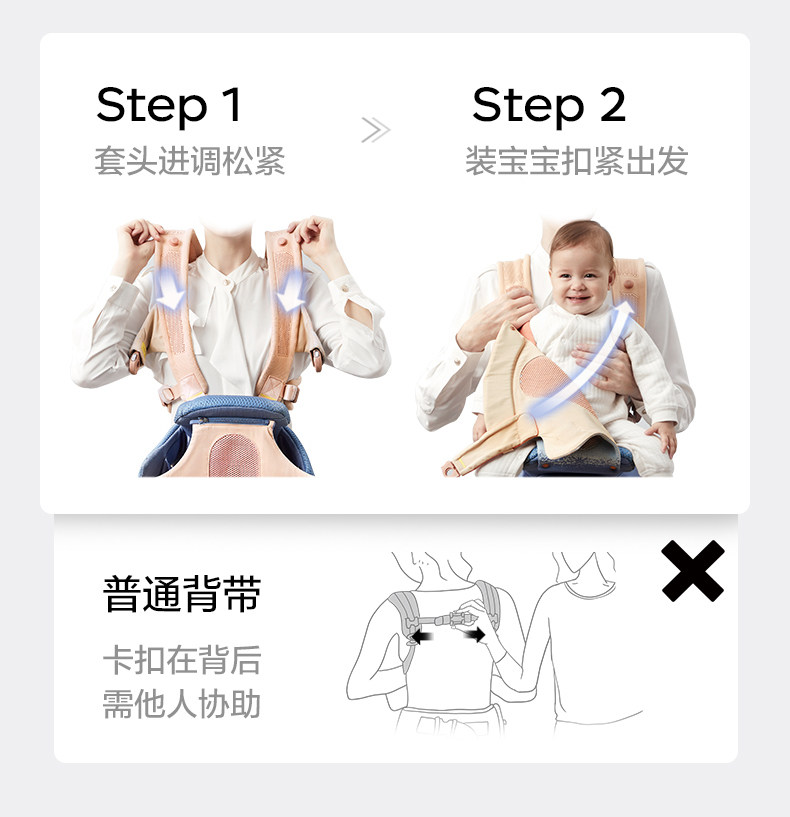 Step 1
套头进调松紧

Step 2
装宝宝扣紧出发

普通背带

卡扣在背后
需他人协助