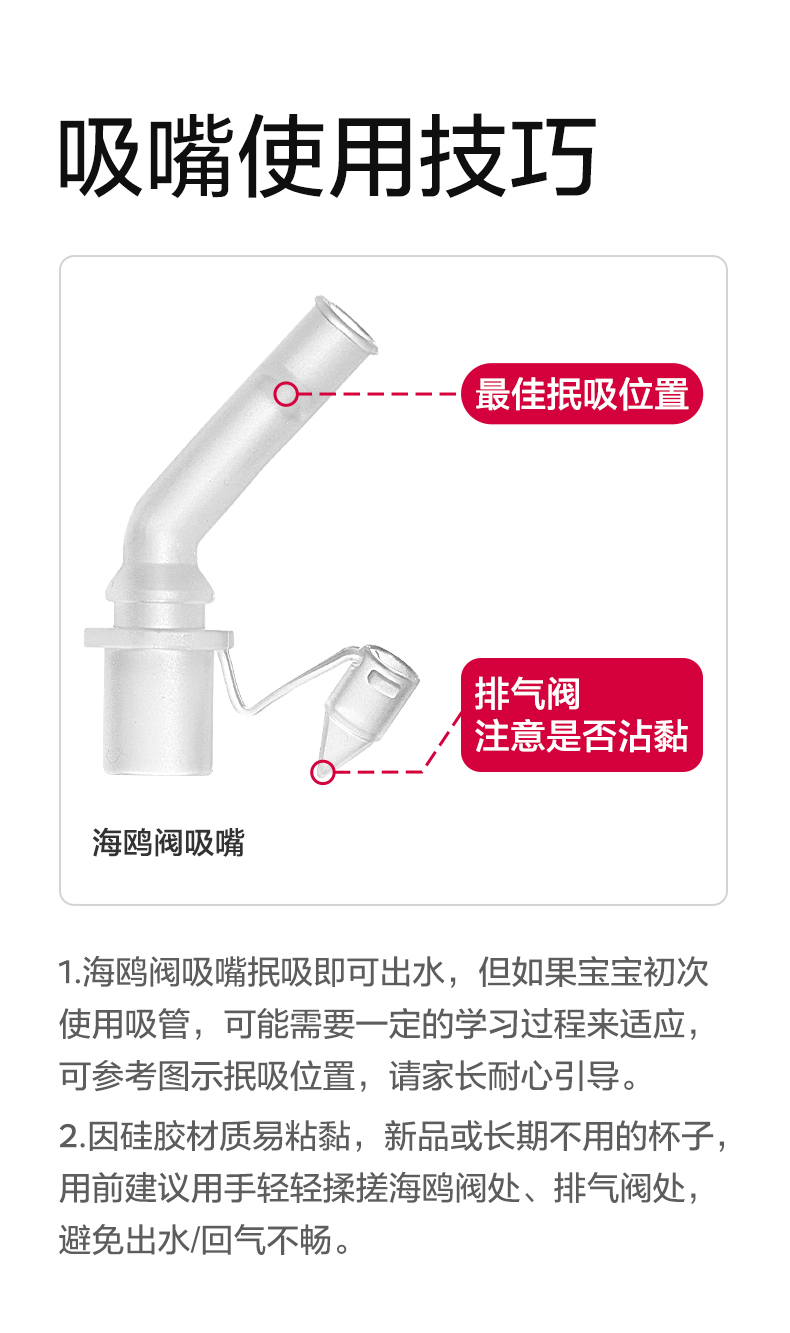 吸嘴使用技巧

最佳抿吸位置

排气阀
注意是否沾黏

海鸥阀吸嘴

1.海鸥阀吸嘴抿吸即可出水，但如果宝宝初次使用吸管，可能需要一定的学习过程来适应，可参考图示抿吸位置，请家长耐心引导。

2.因硅胶材质易粘黏，新品或长期不用的杯子，用前建议用手轻轻揉搓海鸥阀处、排气阀处，避免出水/回气不畅。