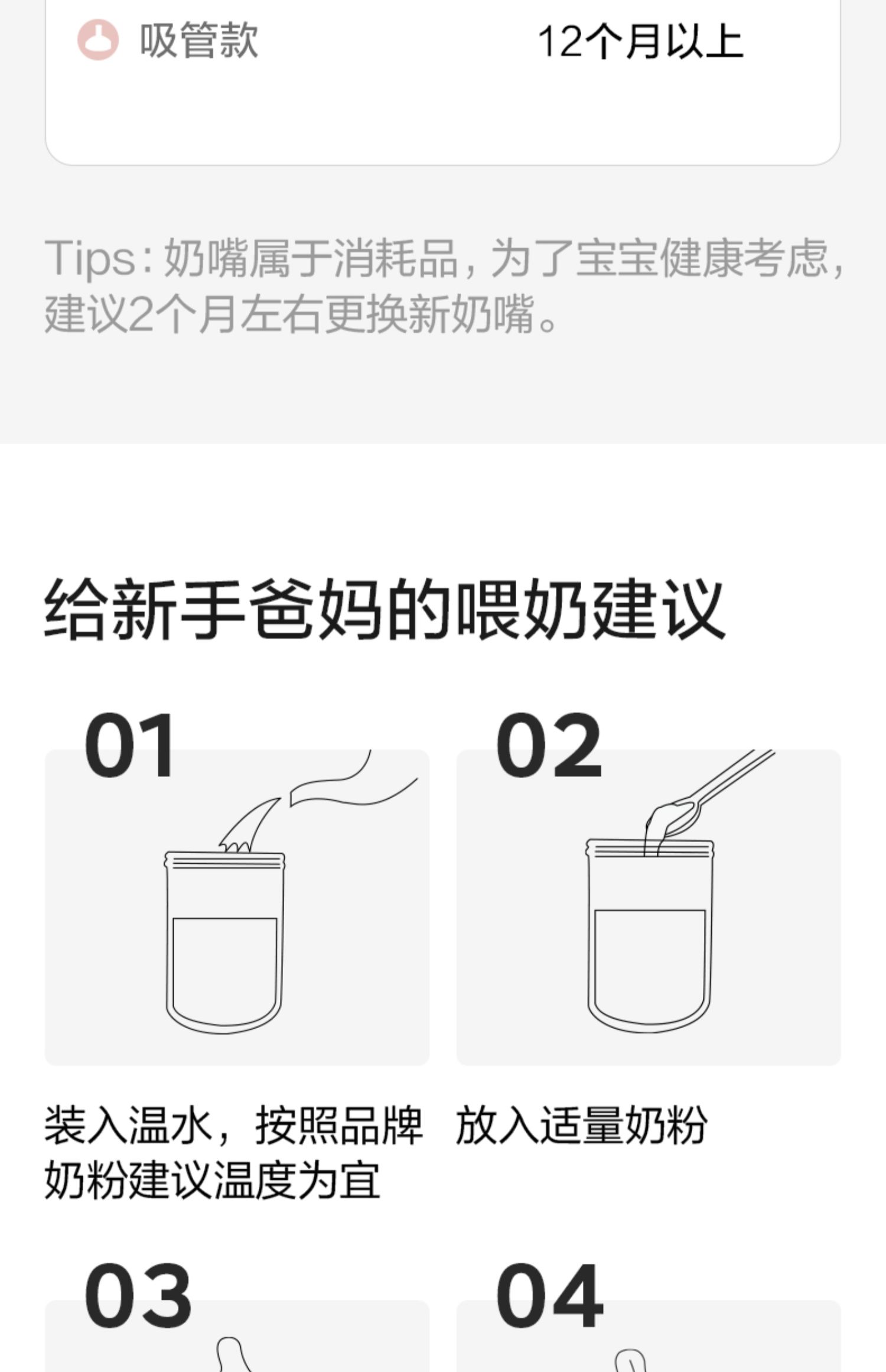 吸管款 12个月以上

Tips：奶嘴属于消耗品，为了宝宝健康考虑，建议2个月左右更换新奶嘴。

给新手爸妈的喂奶建议

01

装入温水，按照品牌奶粉建议温度为宜

02

放入适量奶粉

03

04