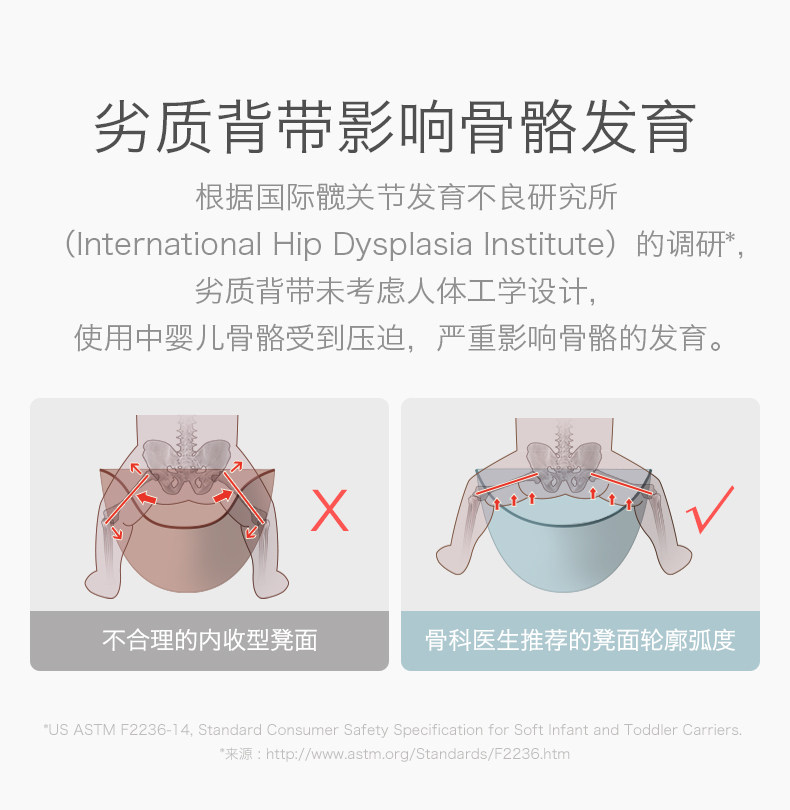 劣质背带影响骨骼发育

根据国际髋关节发育不良研究所（International Hip Dysplasia Institute）的调研*，劣质背带未考虑人体工学设计，使用中婴儿骨骼受到压迫，严重影响骨骼的发育。

X

不合理的内收型凳面

√

骨科医生推荐的凳面轮廓弧度

*US ASTM F2236-14, Standard Consumer Safety Specification for Soft Infant and Toddler Carriers.
*来源：http://www.astm.org/Standards/F2236.htm