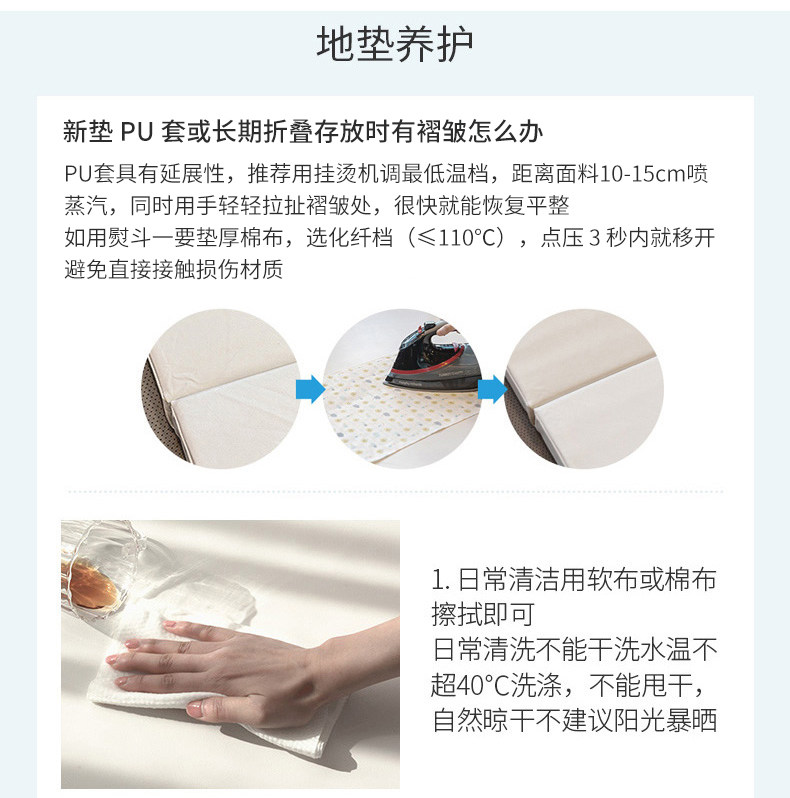 地垫养护

新垫 PU 套或长期折叠存放时有褶皱怎么办

PU套具有延展性，推荐用挂烫机调最低温档，距离面料10-15cm喷蒸汽，同时用手轻轻拉扯褶皱处，很快就能恢复平整

如用熨斗一要垫厚棉布，选化纤档（≤110°C），点压 3 秒内就移开避免直接接触损伤材质

1. 日常清洁用软布或棉布擦拭即可

日常清洗不能干洗水温不超40°C洗涤，不能甩干，自然晾干不建议阳光暴晒