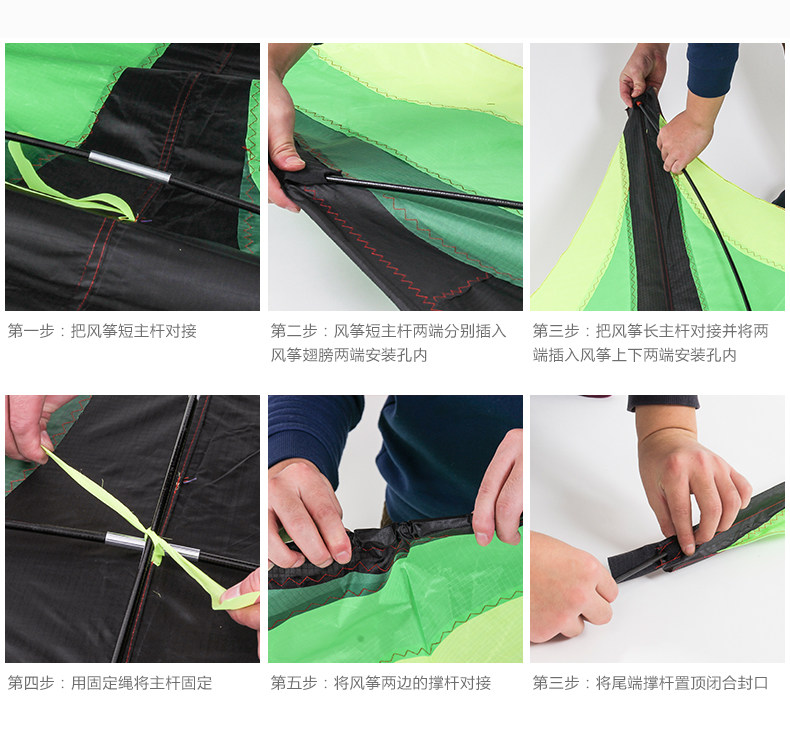 第一步：把风筝短主杆对接

第二步：风筝短主杆两端分别插入风筝翅膀两端安装孔内

第三步：把风筝长主杆对接并将两端插入风筝上下两端安装孔内

第四步：用固定绳将主杆固定

第五步：将风筝两边的撑杆对接

第三步：将尾端撑杆置顶闭合封口