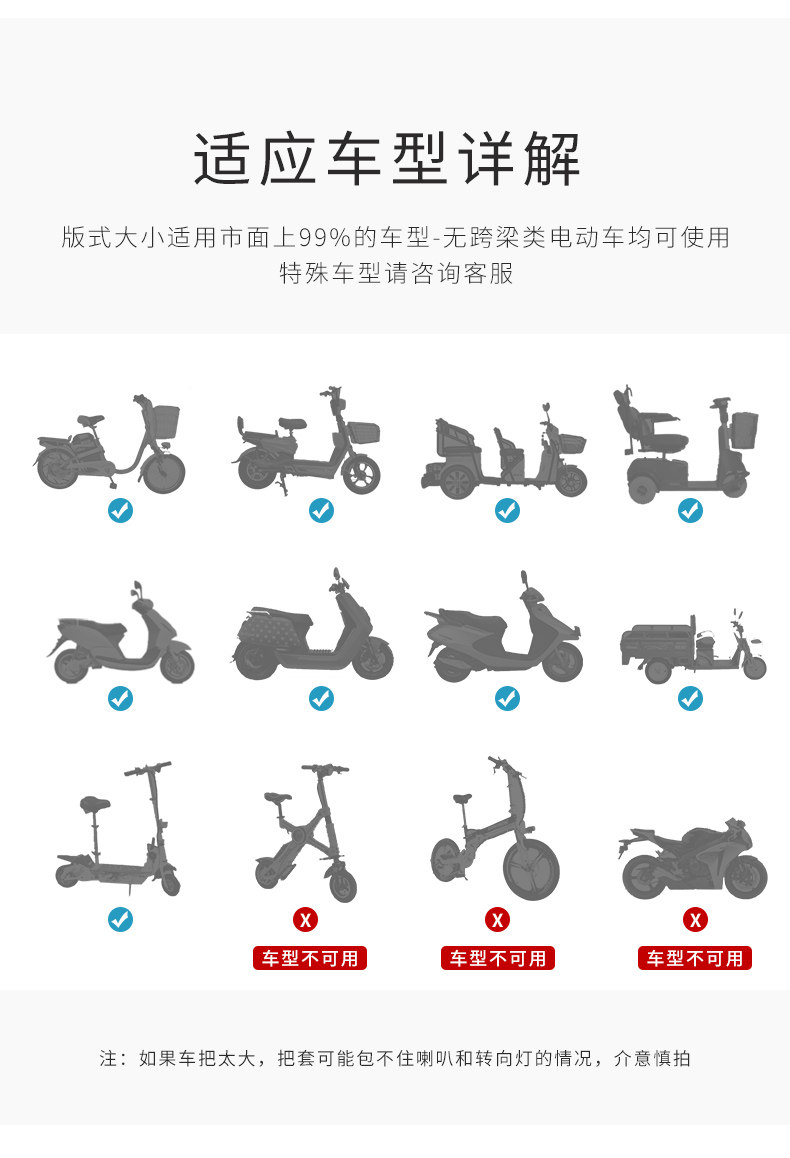 适应车型详解

版式大小适用市面上99%的车型-无跨梁类电动车均可使用
特殊车型请咨询客服

X
车型不可用

X
车型不可用

X
车型不可用

注：如果车把太大，把套可能包不住喇叭和转向灯的情况，介意慎拍