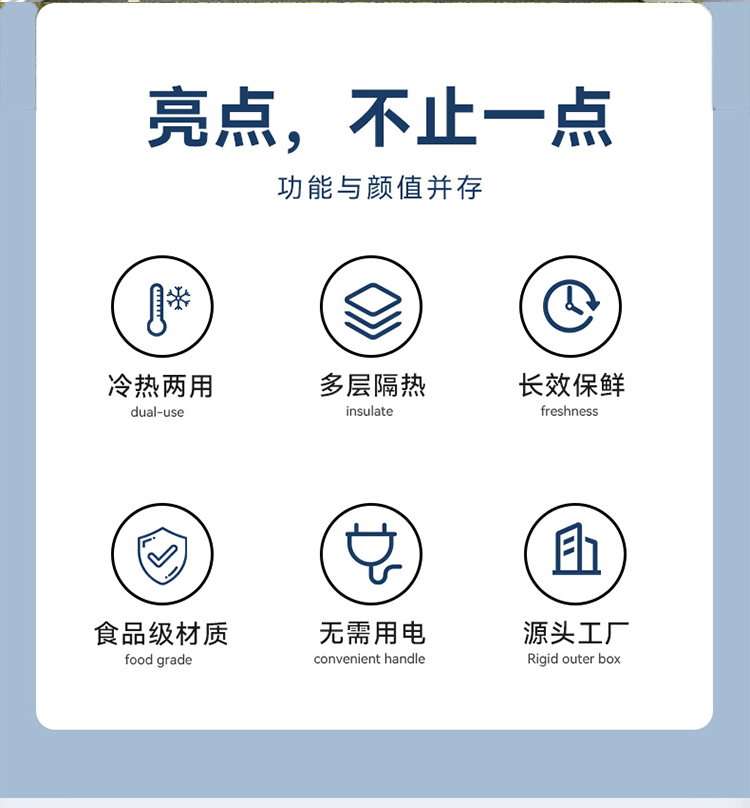 亮点，不止一点

功能与颜值并存

冷热两用
dual-use

多层隔热
insulate

长效保鲜
freshness

食品级材质
food grade

无需用电
convenient handle

源头工厂
Rigid outer box