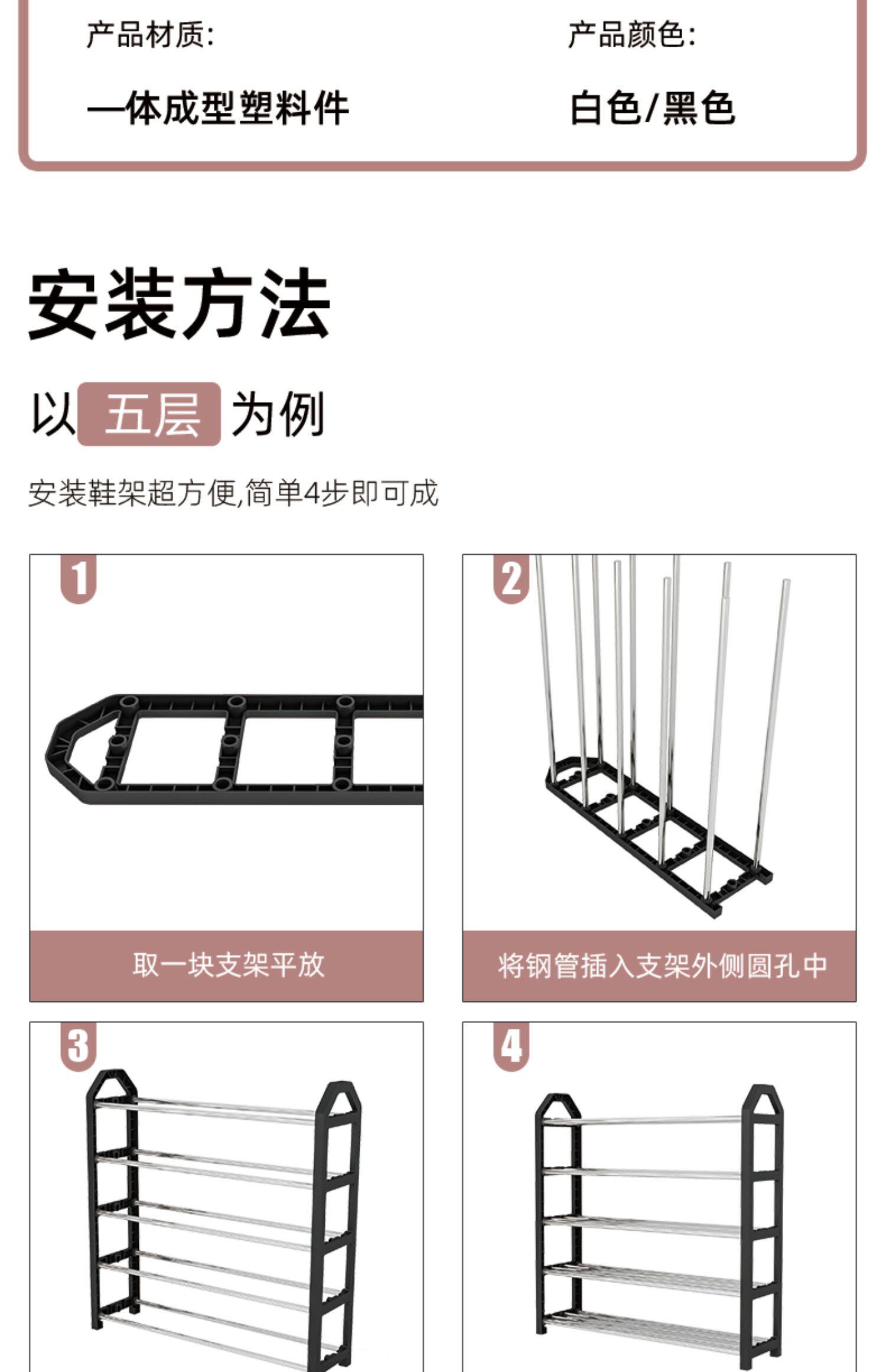 产品材质:

一体成型塑料件

产品颜色:

白色/黑色

安装方法

以 五层 为例

安装鞋架超方便,简单4步即可成

1

取一块支架平放

2

将钢管插入支架外侧圆孔中

3

4