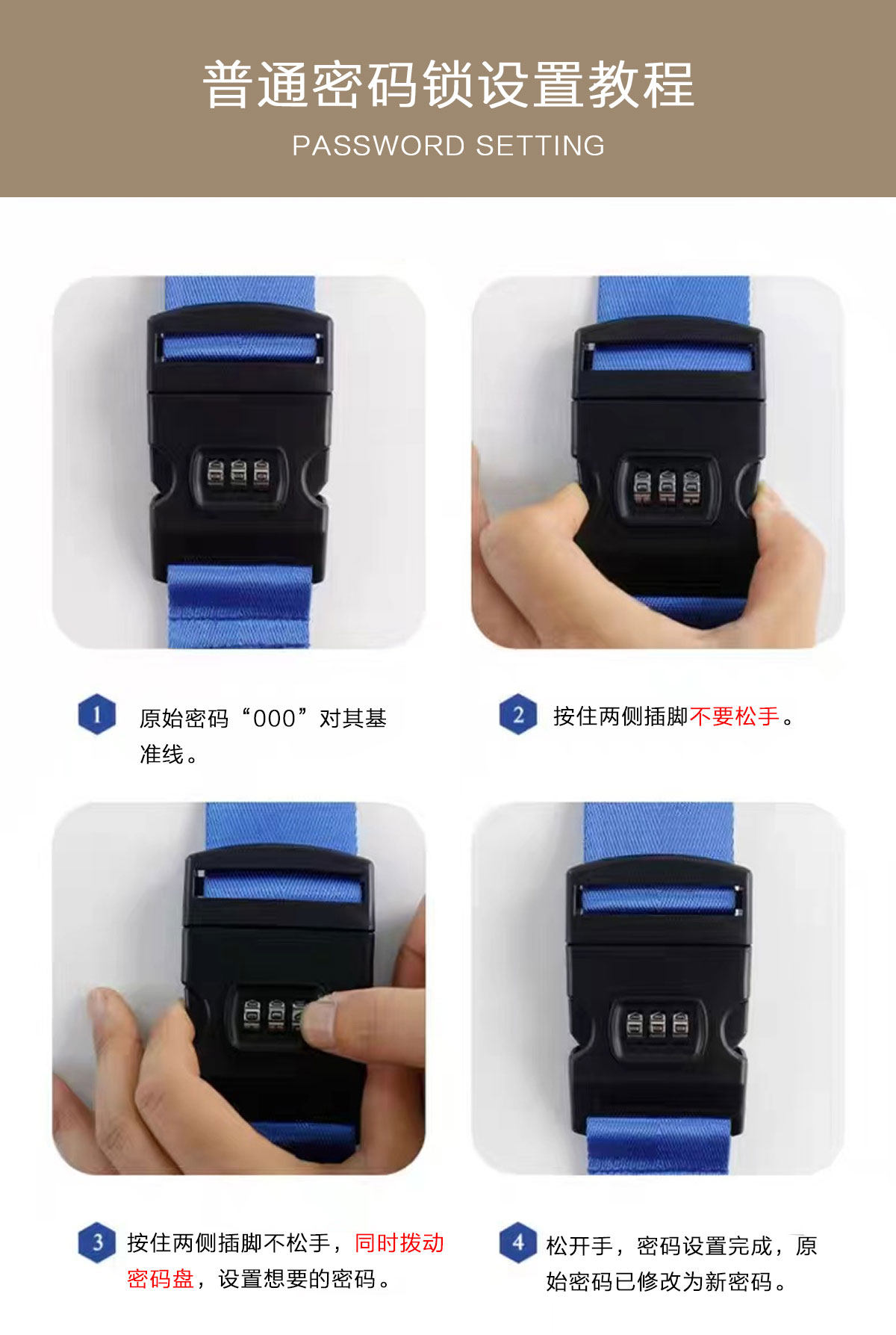 普通密码锁设置教程

PASSWORD SETTING

1 原始密码“000”对其基准线。

2 按住两侧插脚不要松手。

3 按住两侧插脚不松手，同时拨动密码盘，设置想要的密码。

4 松开手，密码设置完成，原始密码已修改为新密码。