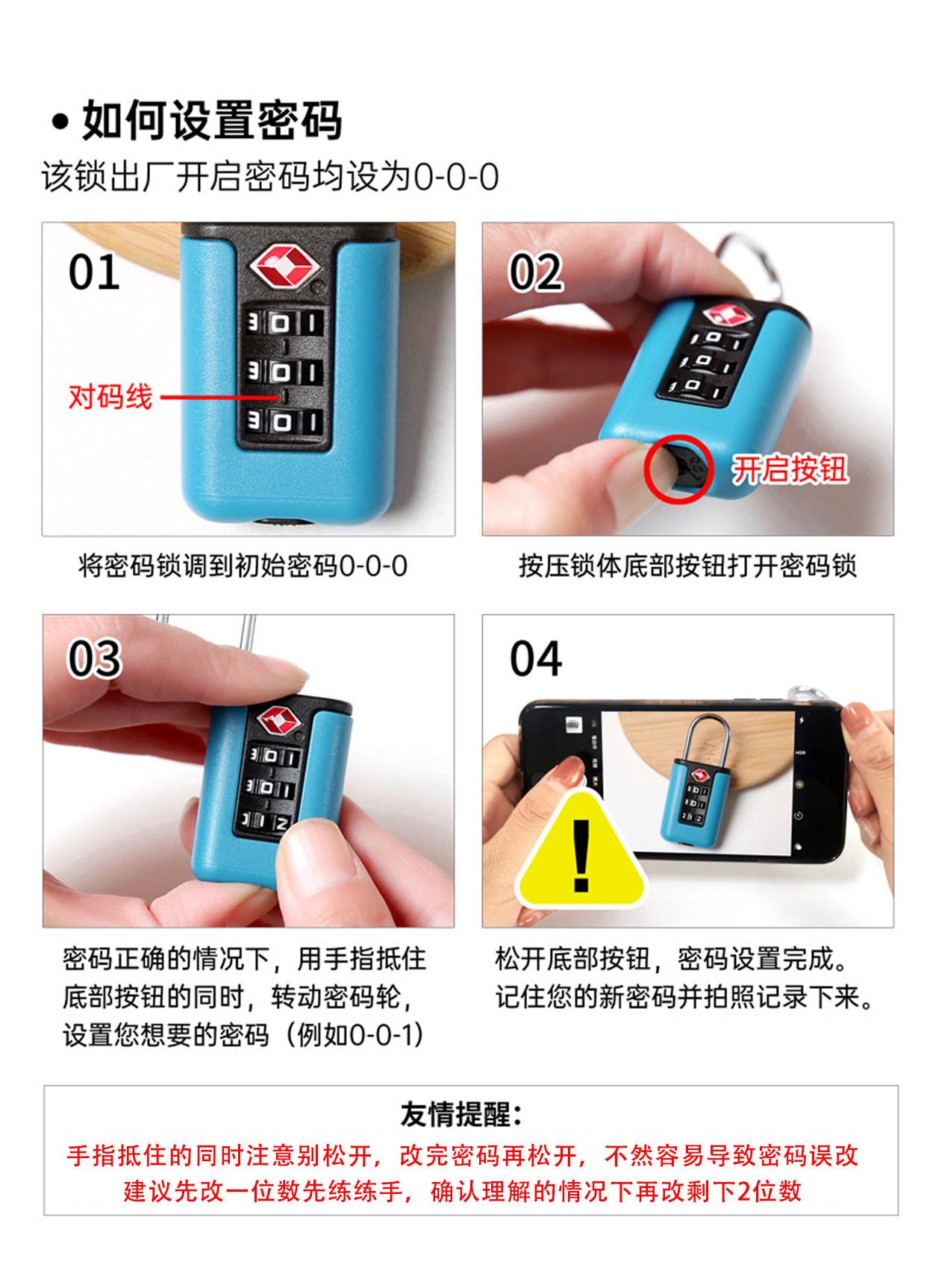 • 如何设置密码

该锁出厂开启密码均设为0-0-0

01

对码线

将密码锁调到初始密码0-0-0

02

开启按钮

按压锁体底部按钮打开密码锁

03

密码正确的情况下，用手指抵住底部按钮的同时，转动密码轮，设置您想要的密码（例如0-0-1）

04

松开底部按钮，密码设置完成。记住您的新密码并拍照记录下来。

友情提醒：

手指抵住的同时注意别松开，改完密码再松开，不然容易导致密码误改
建议先改一位数先练练手，确认理解的情况下再改剩下2位数