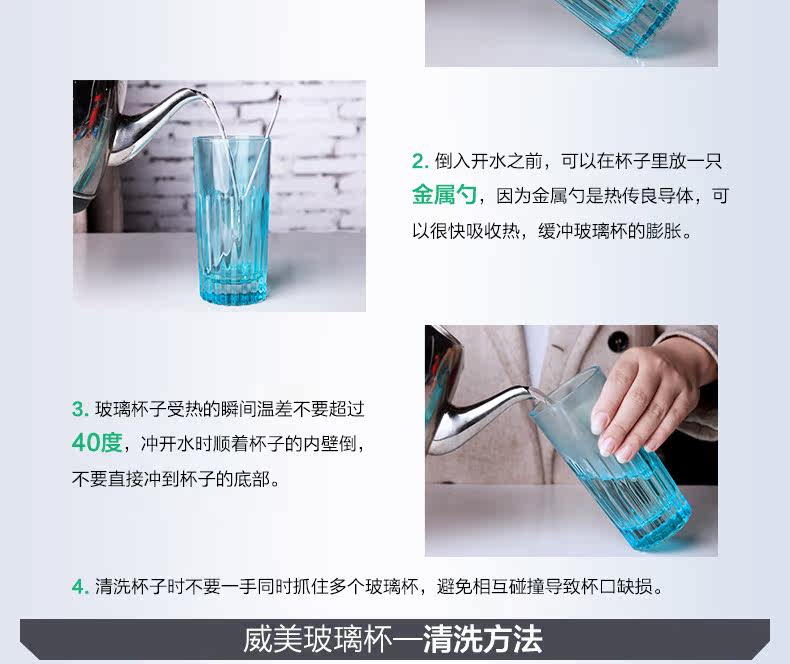 2. 倒入开水之前，可以在杯子里放一只金属勺，因为金属勺是热传良导体，可以很快吸收热，缓冲玻璃杯的膨胀。

3. 玻璃杯子受热的瞬间温差不要超过40度，冲开水时顺着杯子的内壁倒，不要直接冲到杯子的底部。

4. 清洗杯子时不要一手同时抓住多个玻璃杯，避免相互碰撞导致杯口缺损。

威美玻璃杯—清洗方法